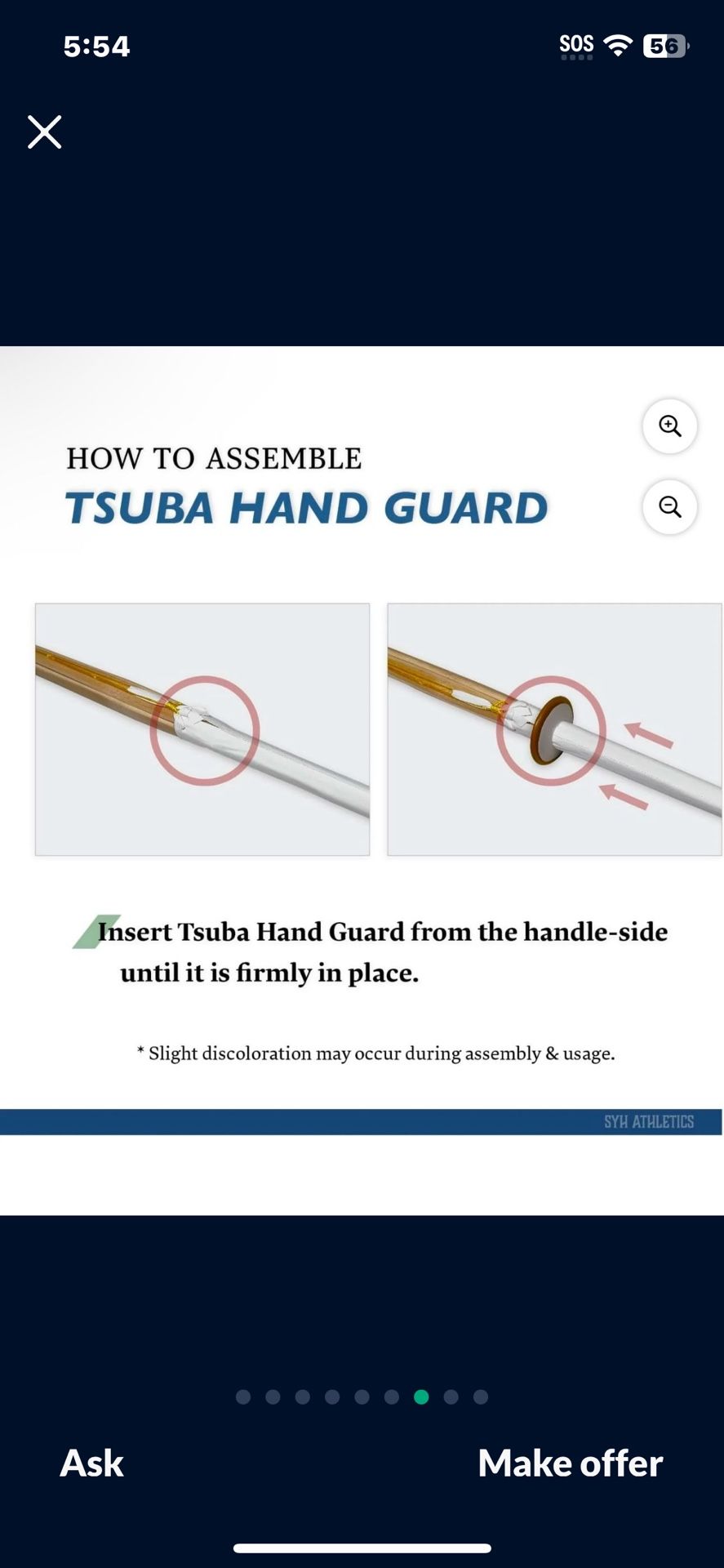 5:54

SOS 56

HOW TO ASSEMBLE
TSUBA HAND GUARD

Insert Tsuba Hand Guard from the handle-side until it is firmly in place.

* Slight discoloration may occur during assembly & usage.

SYH ATHLETICS

Ask

Make offer