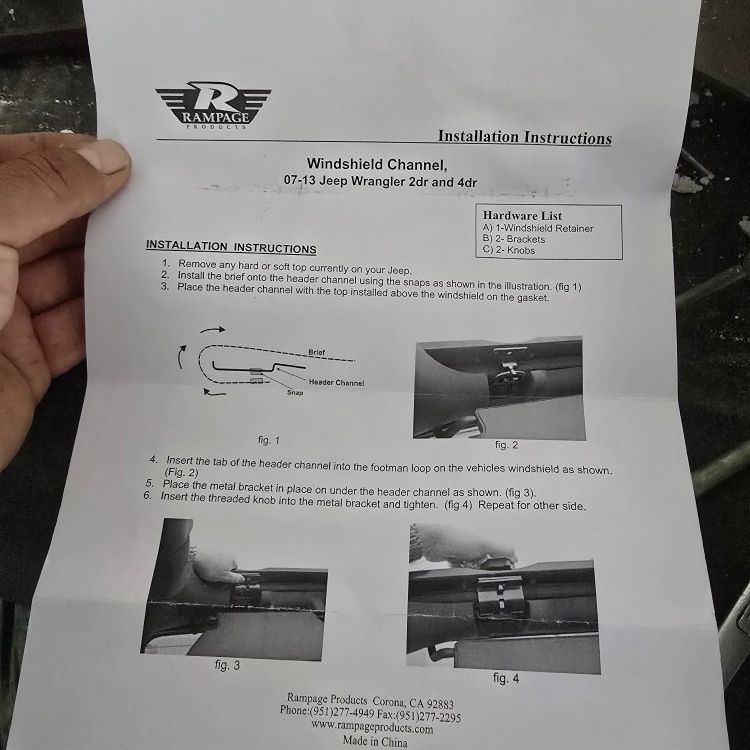 R
RAMPAGE
PRODUCTS

Installation Instructions

Windshield Channel,
07-13 Jeep Wrangler 2dr and 4dr

Hardware List
A) 1-Windshield Retainer
B) 2- Brackets
C) 2- Knobs

INSTALLATION INSTRUCTIONS

1. Remove any hard or soft top currently on your Jeep.
2. Install the brief onto the header channel using the snaps as shown in the illustration. (fig 1)
3. Place the header channel with the top installed above the windshield on the gasket.

Brief
Header Channel
Snap

fig. 1

fig. 2

4. Insert the tab of the header channel into the footman loop on the vehicles windshield as shown. (Fig. 2)
5. Place the metal bracket in place on under the header channel as shown. (fig 3).
6. Insert the threaded knob into the metal bracket and tighten. (fig 4) Repeat for other side.

fig. 3

fig. 4

Rampage Products Corona, CA 92883
Phone:(951)277-4949 Fax:(951)277-2295
www.rampageproducts.com
Made in China