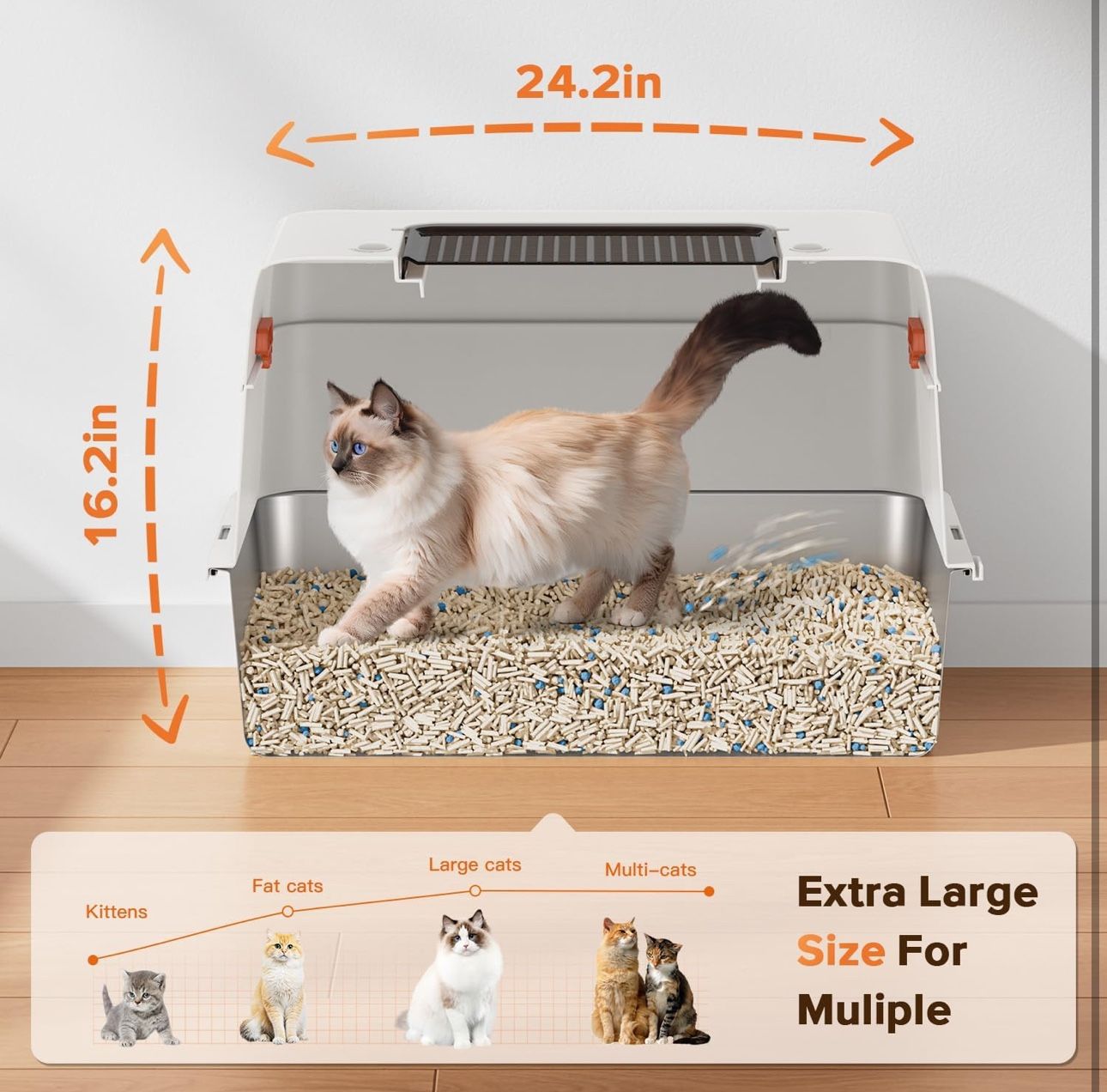 24.2in

16.2in

Kittens

Fat cats

Large cats

Multi-cats

Extra Large Size For Muliple