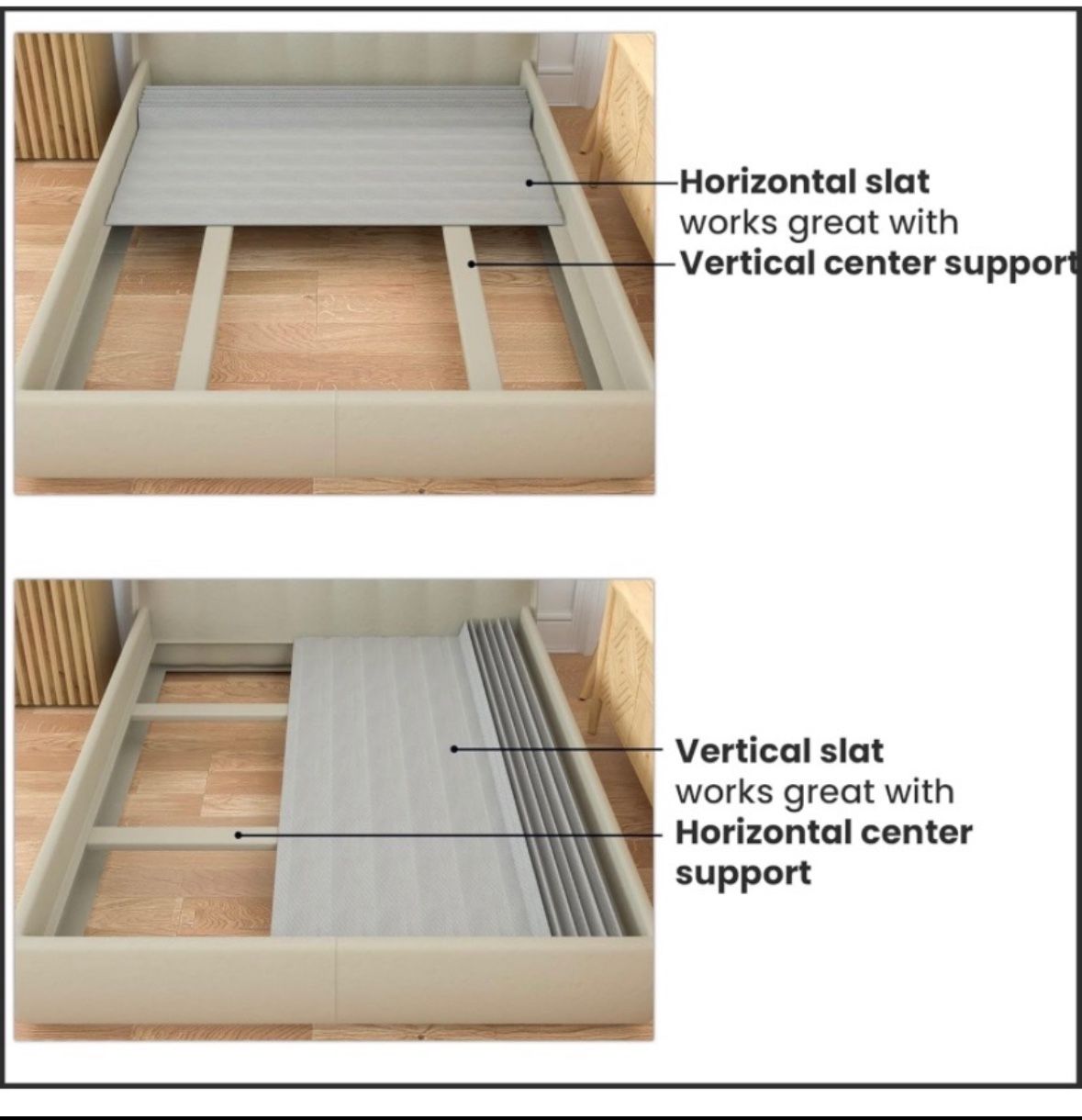 Horizontal slat
works great with
Vertical center support

Vertical slat
works great with
Horizontal center support