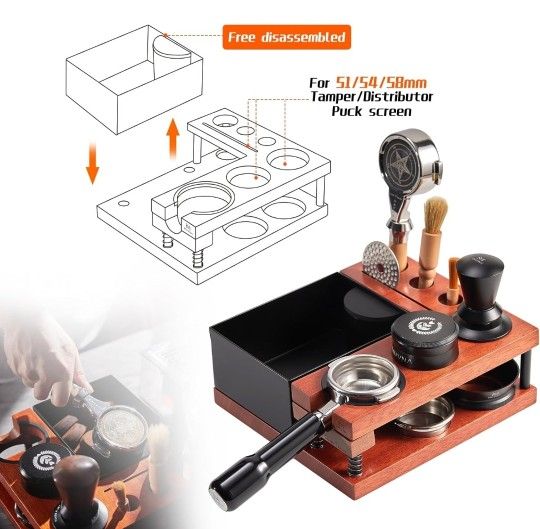 Free disassembled

For 51/54/58mm
Tamper/Distributor
Puck screen