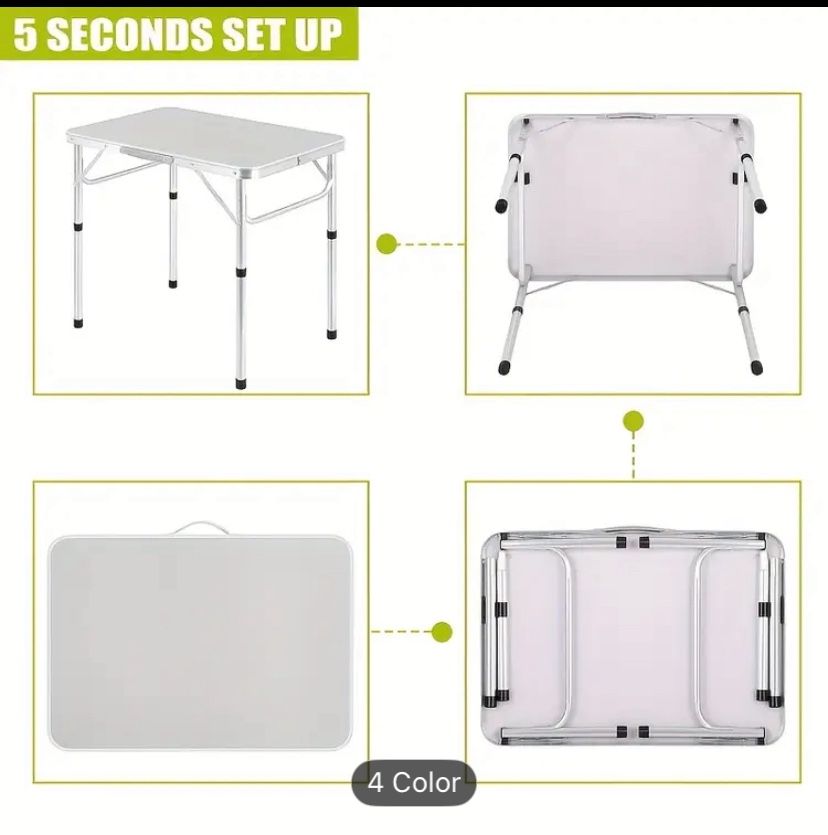 5 SECONDS SET UP

4 Color