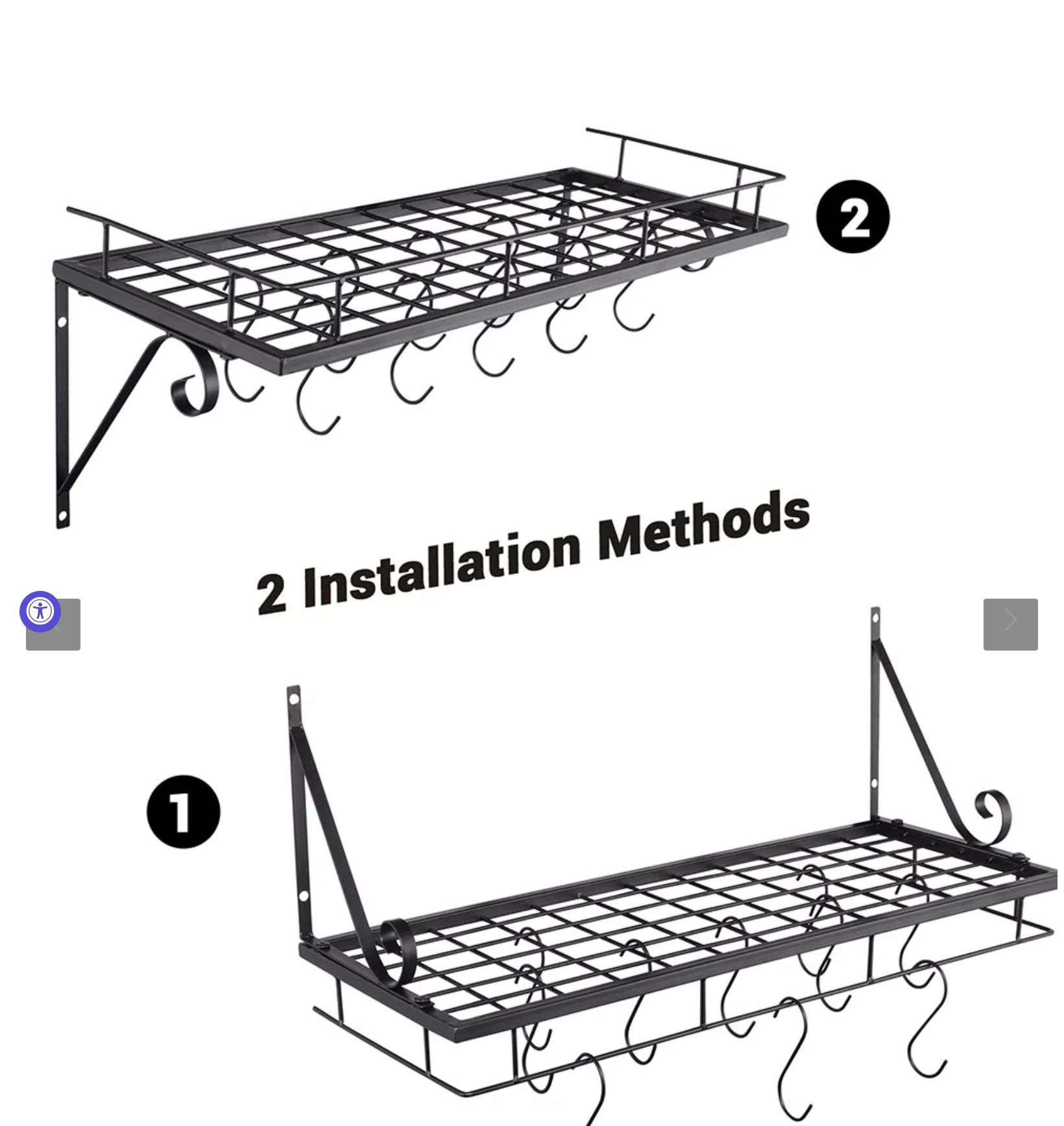 2

2 Installation Methods

1