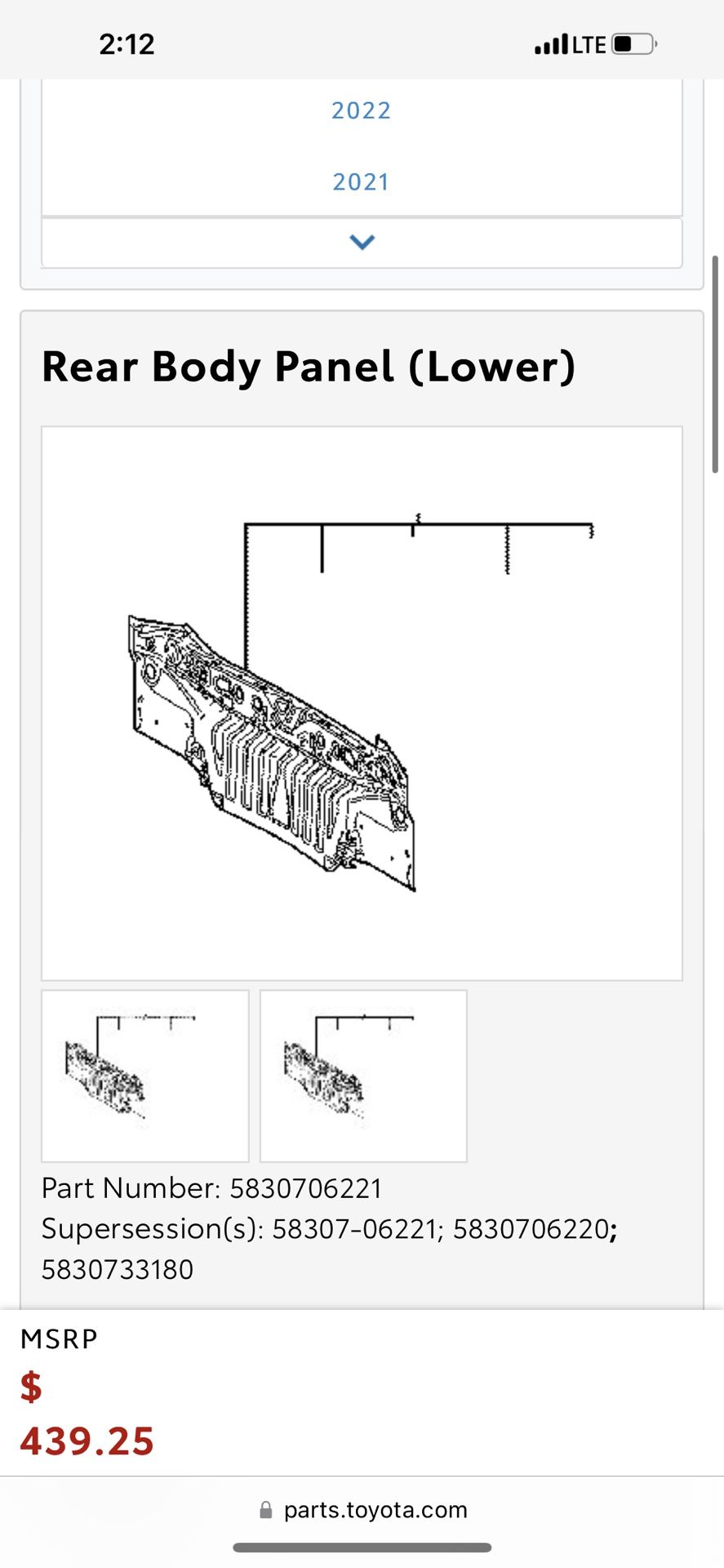 2:12

LTE

2022

2021

Rear Body Panel (Lower)

Part Number: 5830706221
Supersession(s): 58307-06221; 5830706220; 5830733180

MSRP
$
439.25

parts.toyota.com