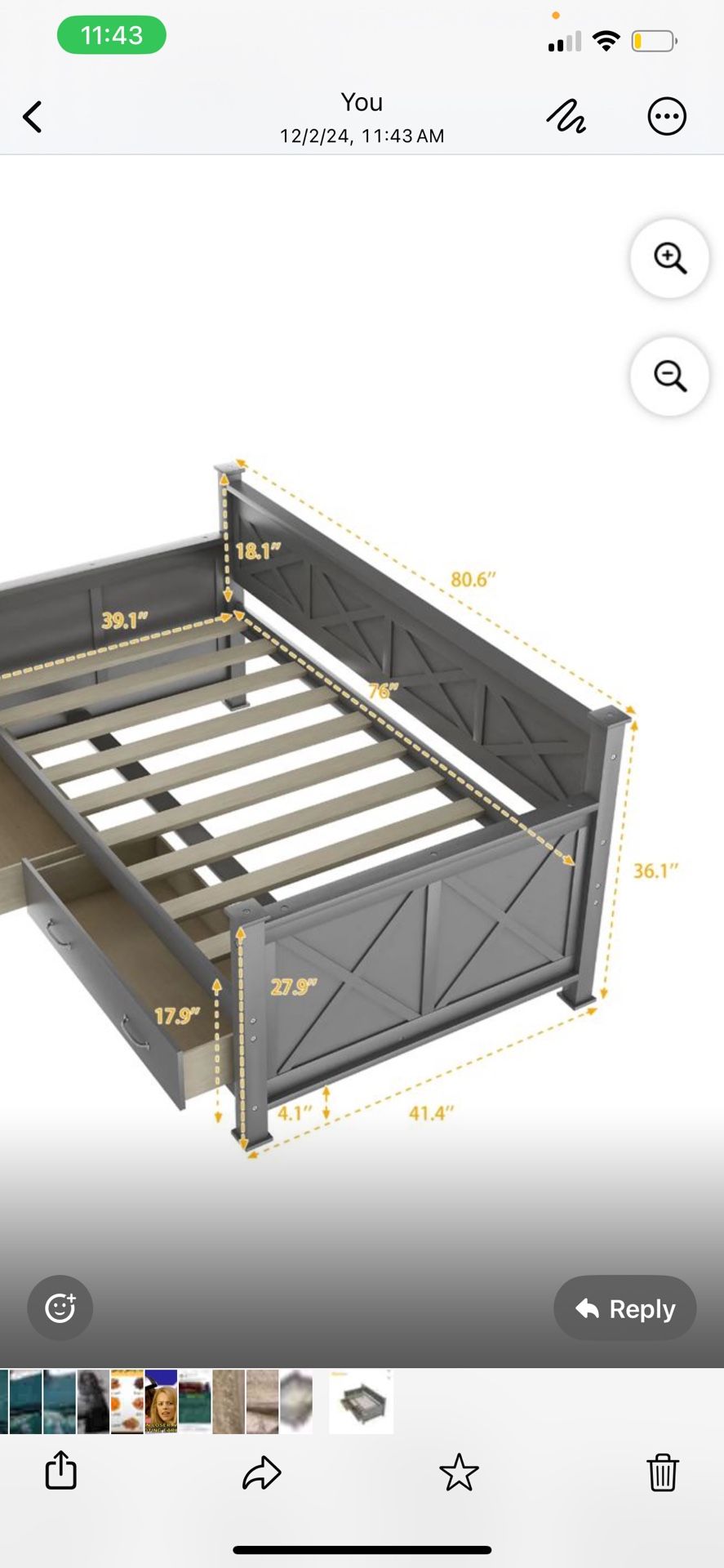 11:43

You
12/2/24, 11:43 AM

18.1"
80.6"
39.1"
76"
36.1"
27.9"
17.9"
4.1"
41.4"

Reply