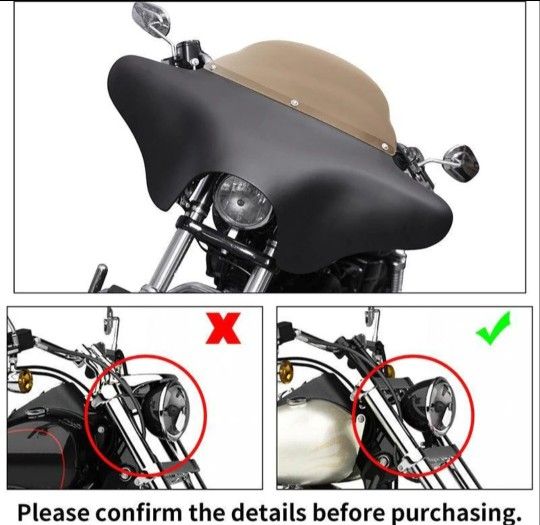 Please confirm the details before purchasing.