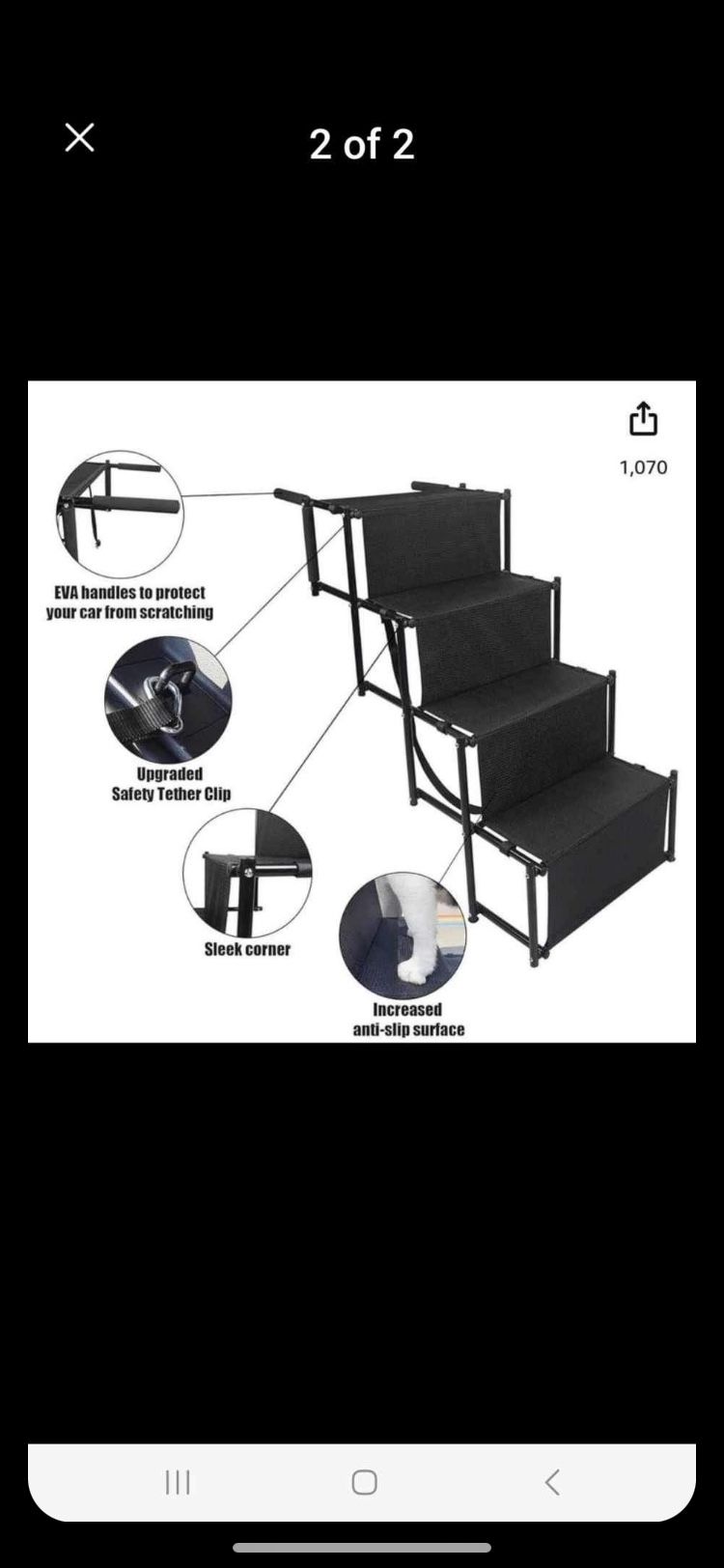 2 of 2

1,070

EVA handles to protect your car from scratching

Upgraded Safety Tether Clip

Sleek corner

Increased anti-slip surface