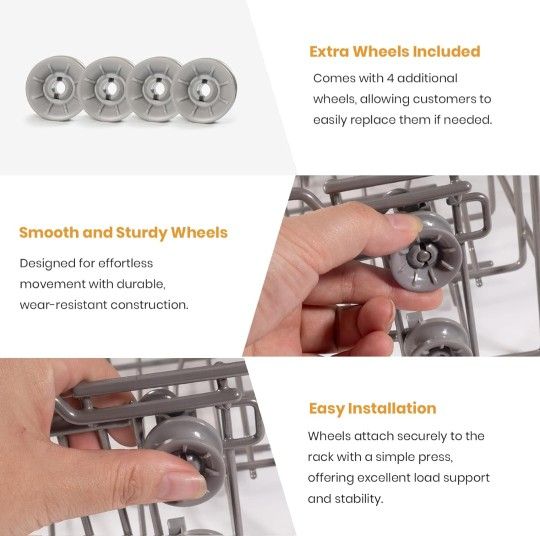 Extra Wheels Included

Comes with 4 additional wheels, allowing customers to easily replace them if needed.

Smooth and Sturdy Wheels

Designed for effortless movement with durable, wear-resistant construction.

Easy Installation

Wheels attach securely to the rack with a simple press, offering excellent load support and stability.