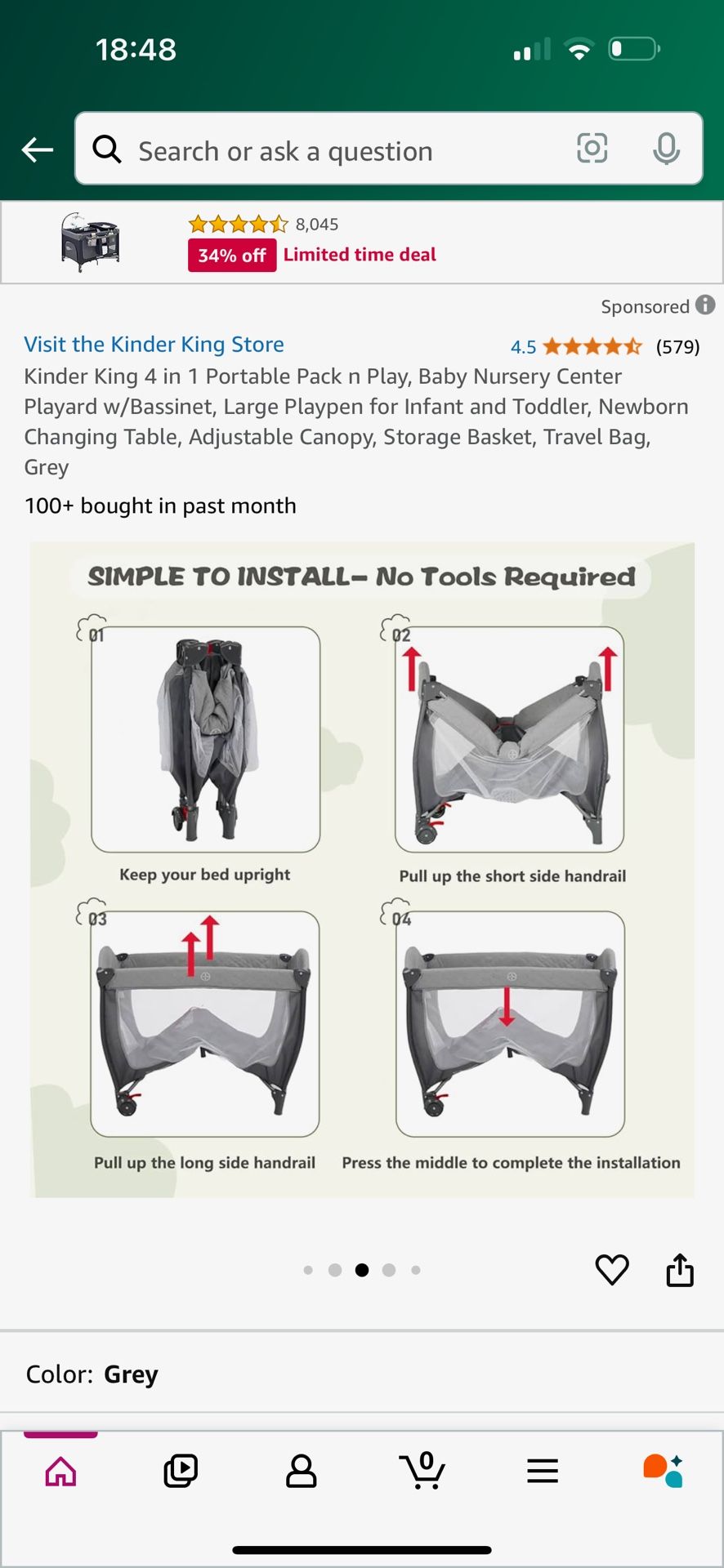 18:48

Search or ask a question

8,045
34% off Limited time deal

Sponsored

Visit the Kinder King Store
4.5 (579)
Kinder King 4 in 1 Portable Pack n Play, Baby Nursery Center Playard w/Bassinet, Large Playpen for Infant and Toddler, Newborn Changing Table, Adjustable Canopy, Storage Basket, Travel Bag, Grey

100+ bought in past month

SIMPLE TO INSTALL– No Tools Required

01
Keep your bed upright

02
Pull up the short side handrail

03
Pull up the long side handrail

04
Press the middle to complete the installation

Color: Grey

0