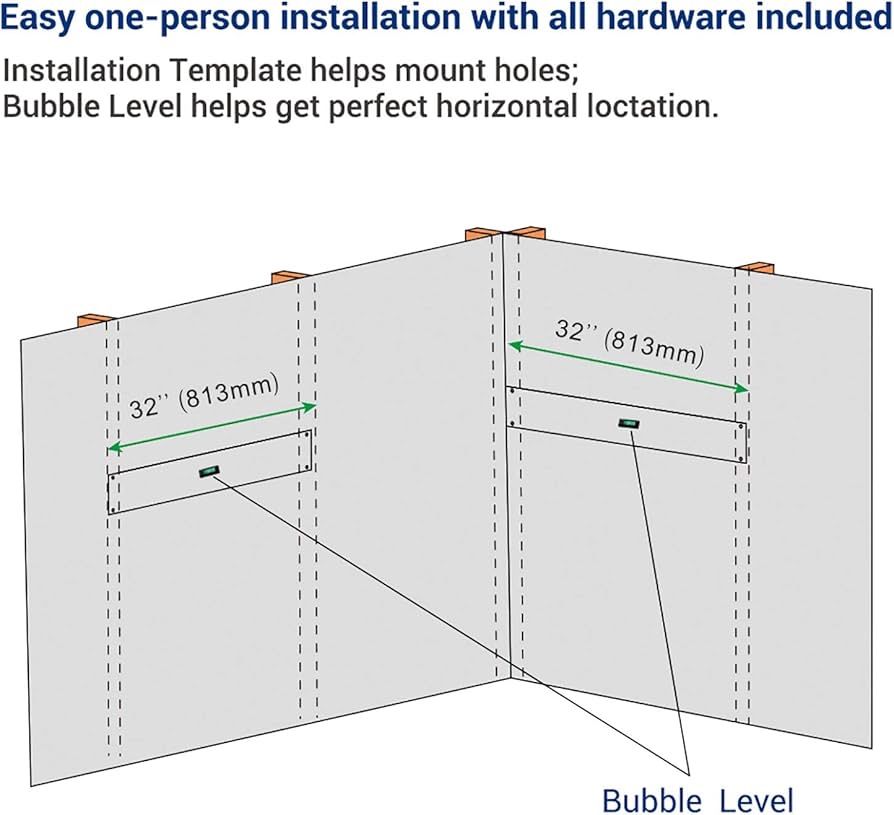 Easy one-person installation with all hardware included

Installation Template helps mount holes;
Bubble Level helps get perfect horizontal loctation.

32'' (813mm)

32'' (813mm)

Bubble Level