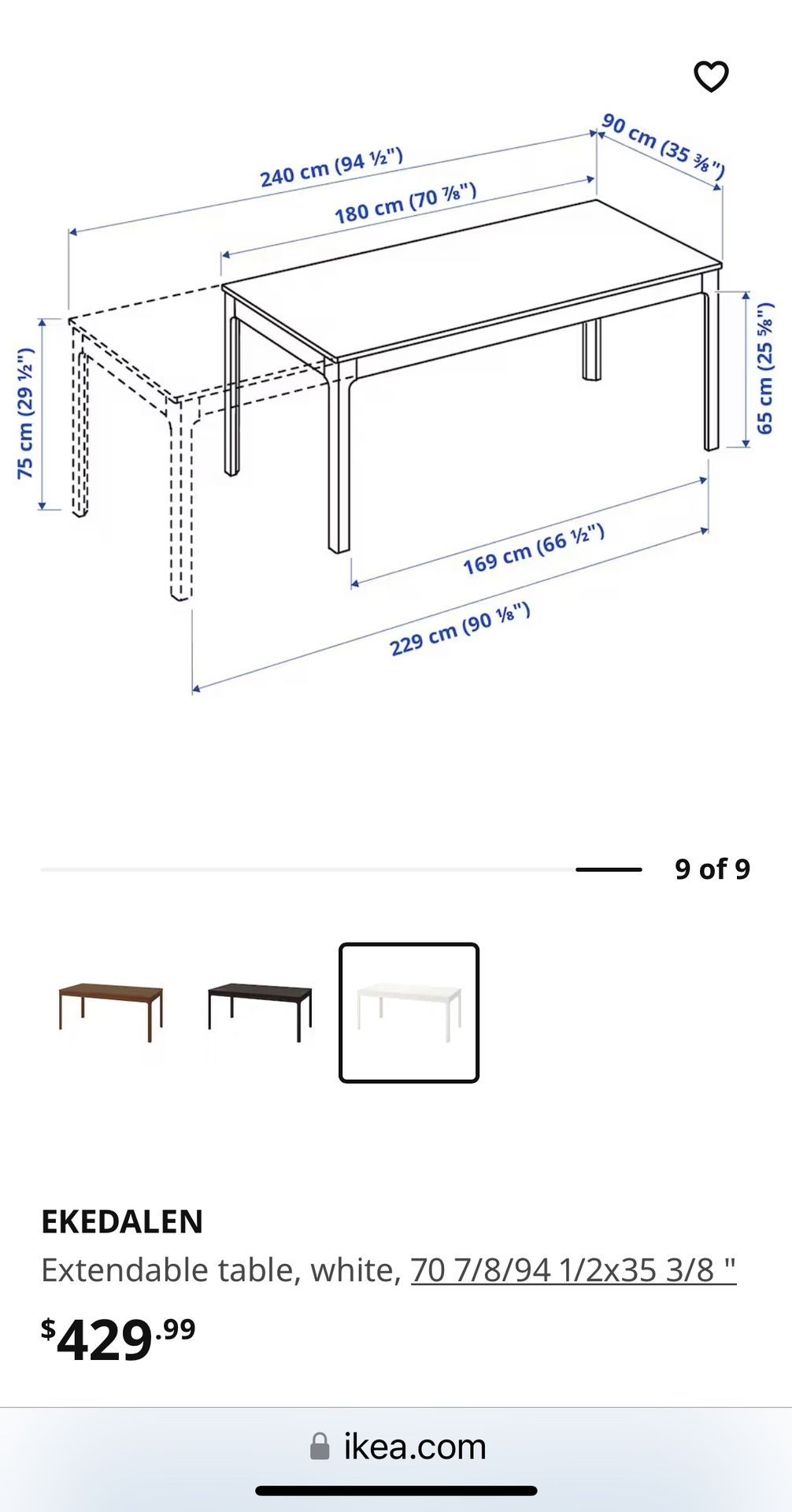 240 cm (94 ½")

180 cm (70 ⅞")

90 cm (35 ⅜")

75 cm (29 ½")

65 cm (25 ⅝")

169 cm (66 ½")

229 cm (90 ⅛")

9 of 9

EKEDALEN

Extendable table, white, 70 7/8/94 1/2x35 3/8 "

$429.99

ikea.com