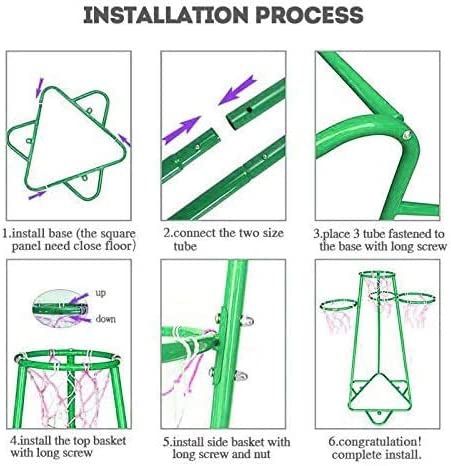 INSTALLATION PROCESS

1.install base (the square panel need close floor)

2.connect the two size tube

3.place 3 tube fastened to the base with long screw

up

down

4.install the top basket with long screw

5.install side basket with long screw and nut

6.congratulation! complete install.