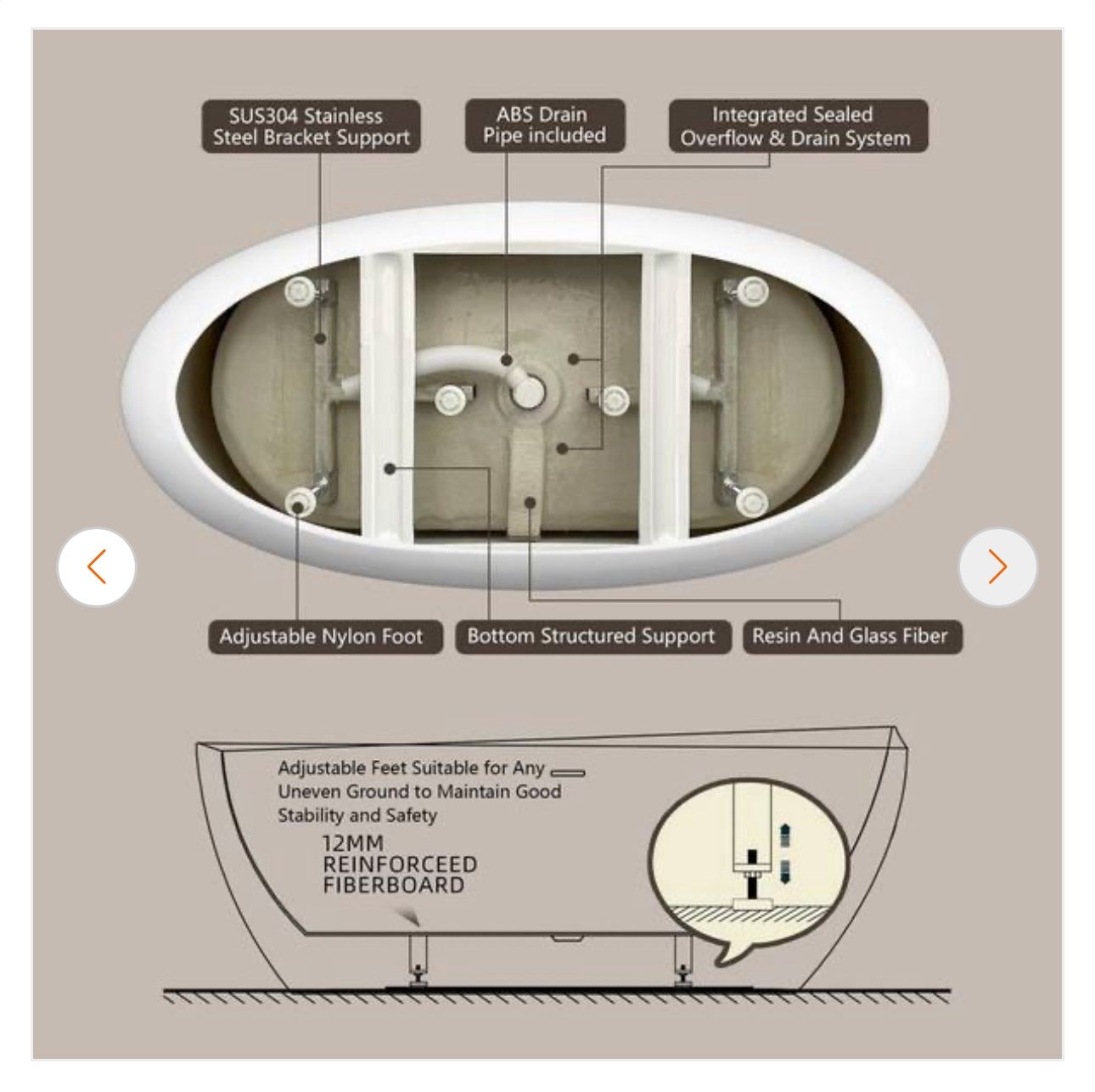 SUS304 Stainless Steel Bracket Support

ABS Drain Pipe included

Integrated Sealed Overflow & Drain System

Adjustable Nylon Foot

Bottom Structured Support

Resin And Glass Fiber

Adjustable Feet Suitable for Any Uneven Ground to Maintain Good Stability and Safety

12MM REINFORCEED FIBERBOARD