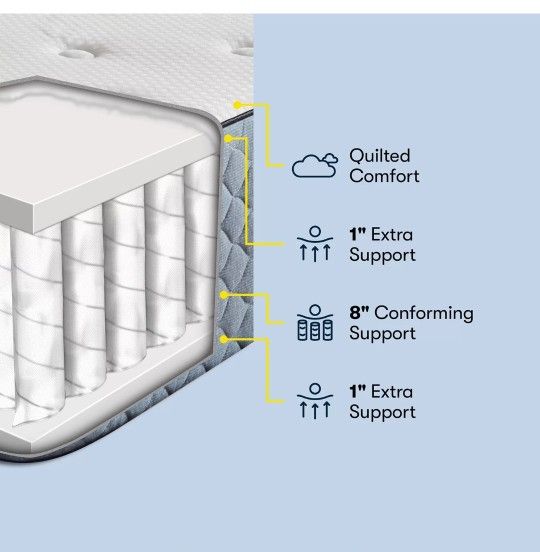 Quilted Comfort

1" Extra Support

8" Conforming Support

1" Extra Support