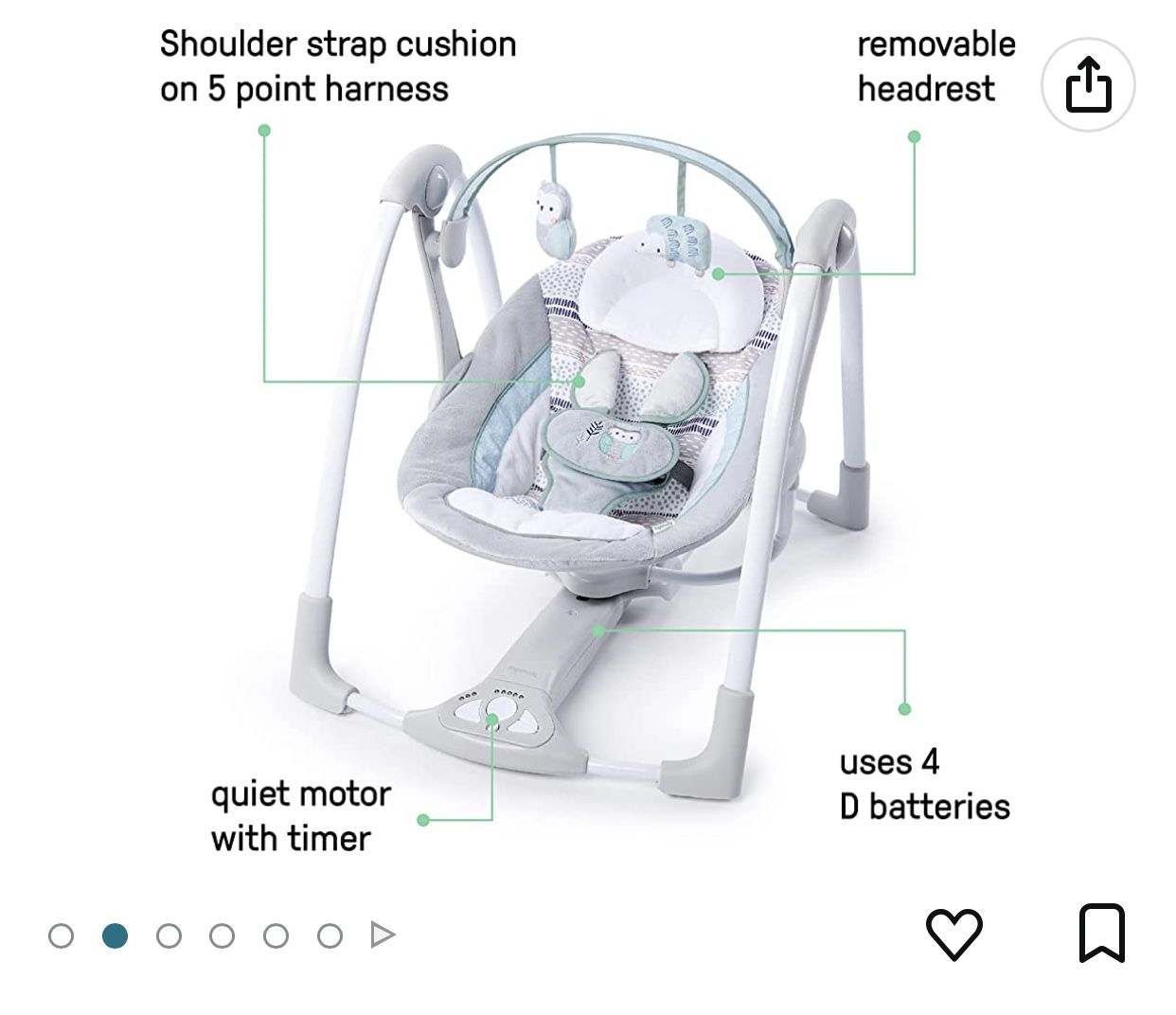 Shoulder strap cushion on 5 point harness

removable headrest

quiet motor with timer

uses 4 D batteries