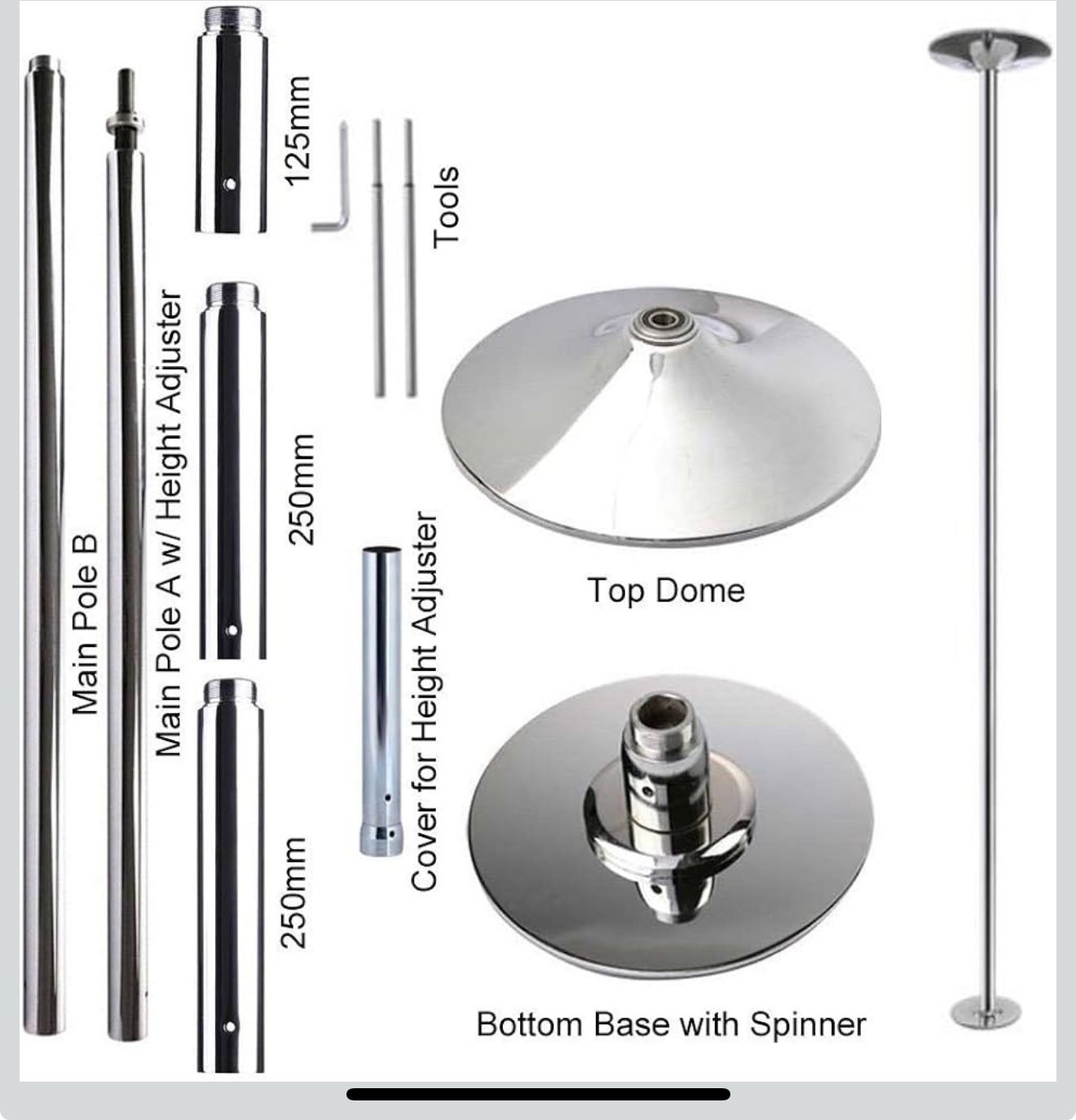 Main Pole B

Main Pole A w/ Height Adjuster

125mm

250mm

250mm

Tools

Cover for Height Adjuster

Top Dome

Bottom Base with Spinner