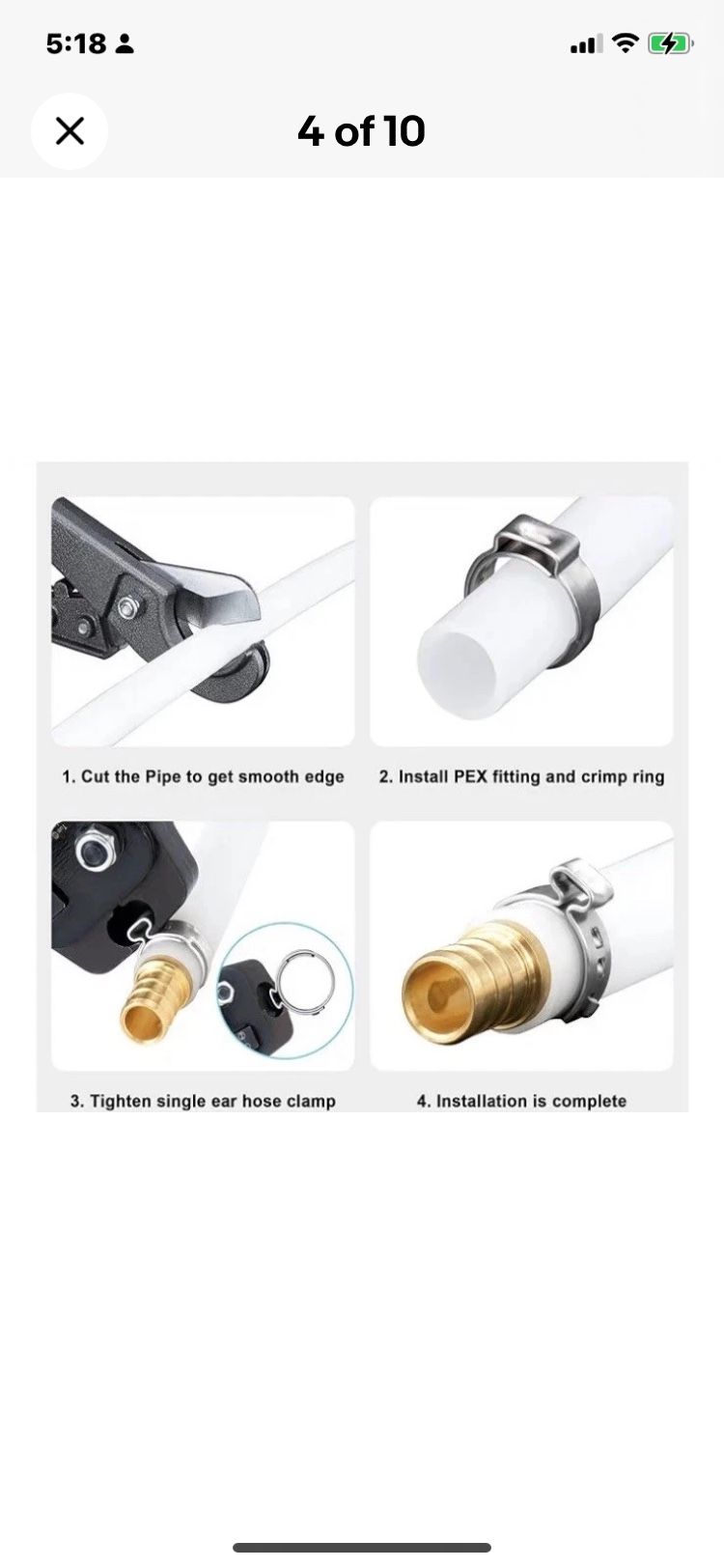 5:18

4 of 10

1. Cut the Pipe to get smooth edge

2. Install PEX fitting and crimp ring

3. Tighten single ear hose clamp

4. Installation is complete