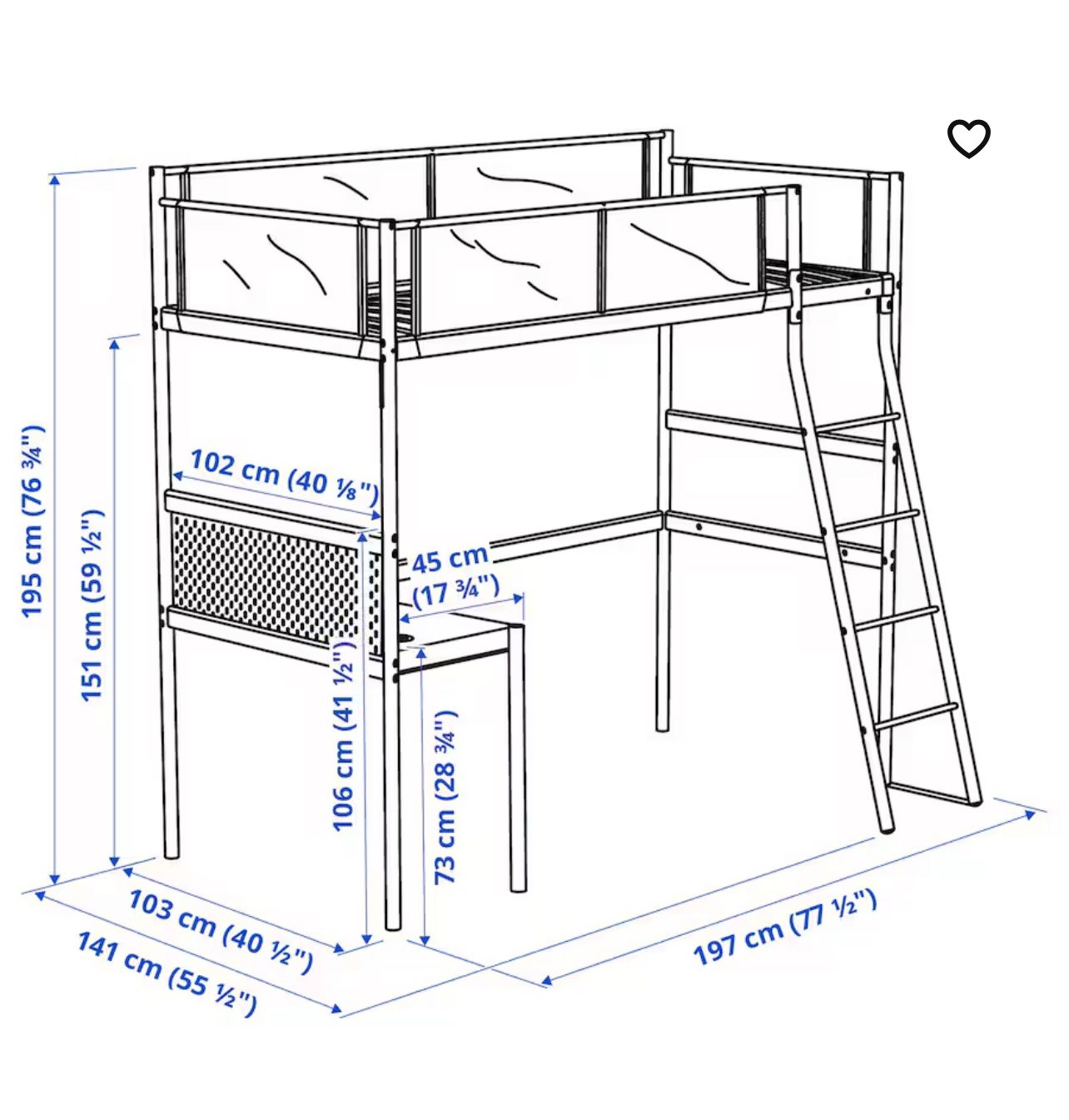 195 cm (76 ¾")

151 cm (59 ½")

102 cm (40 ⅛")

45 cm (17 ¾")

106 cm (41 ½")

73 cm (28 ¾")

103 cm (40 ½")

141 cm (55 ½")

197 cm (77 ½")