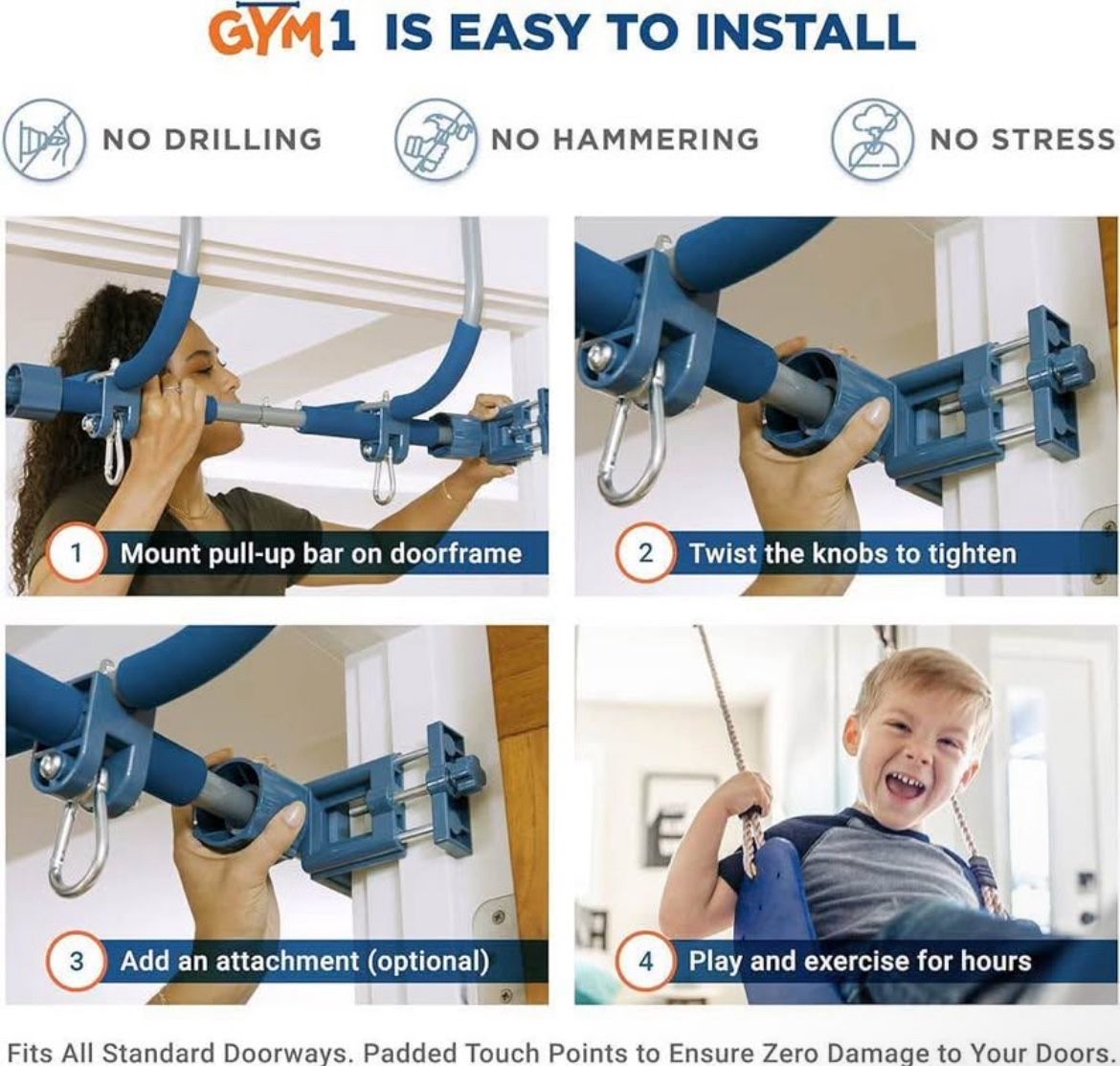 GYM1 IS EASY TO INSTALL

NO DRILLING

NO HAMMERING

NO STRESS

1 Mount pull-up bar on doorframe

2 Twist the knobs to tighten

3 Add an attachment (optional)

4 Play and exercise for hours

Fits All Standard Doorways. Padded Touch Points to Ensure Zero Damage to Your Doors.