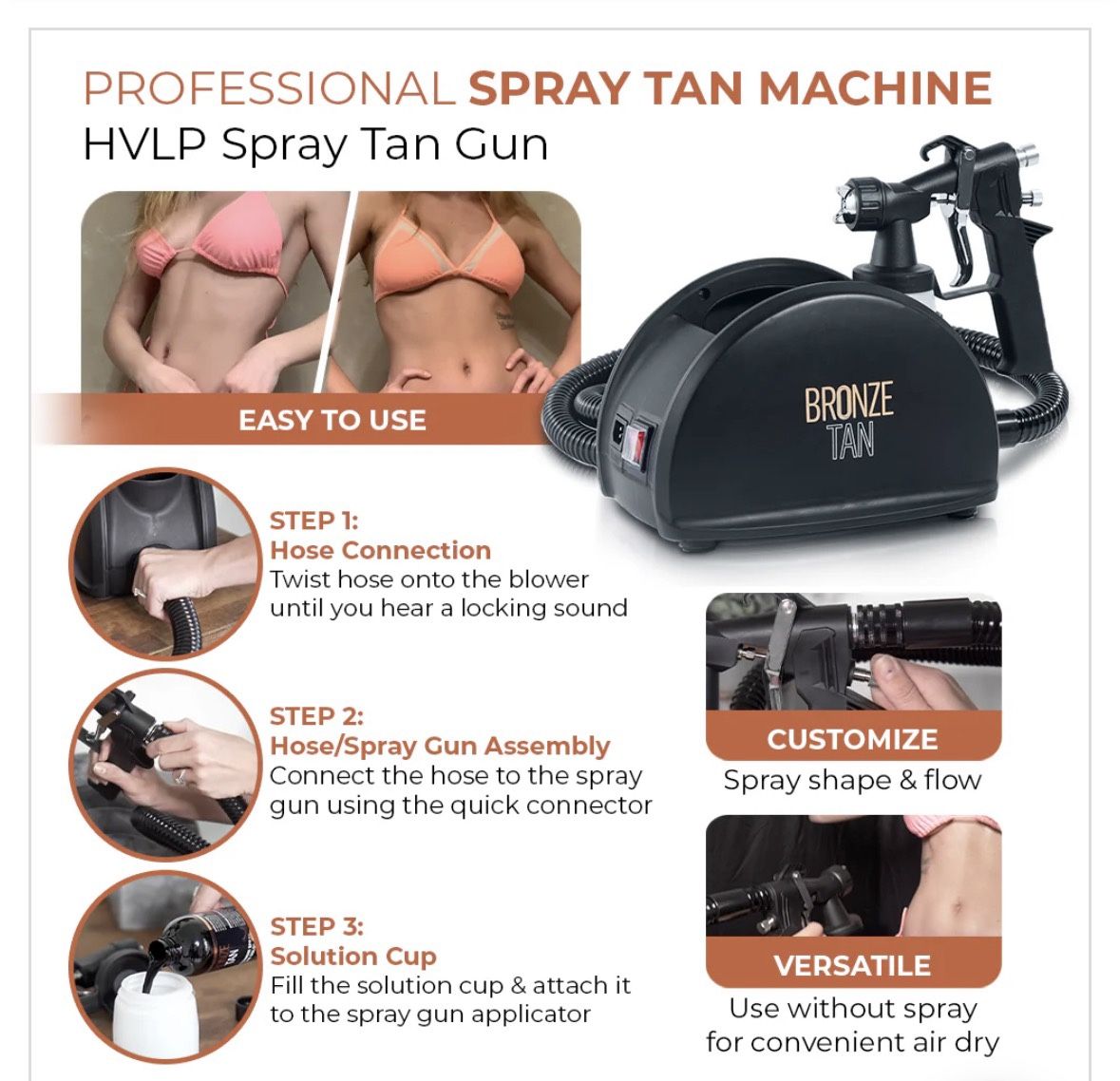 PROFESSIONAL SPRAY TAN MACHINE
HVLP Spray Tan Gun

EASY TO USE

BRONZE TAN

STEP 1:
Hose Connection
Twist hose onto the blower until you hear a locking sound

STEP 2:
Hose/Spray Gun Assembly
Connect the hose to the spray gun using the quick connector

STEP 3:
Solution Cup
Fill the solution cup & attach it to the spray gun applicator

CUSTOMIZE
Spray shape & flow

VERSATILE
Use without spray for convenient air dry