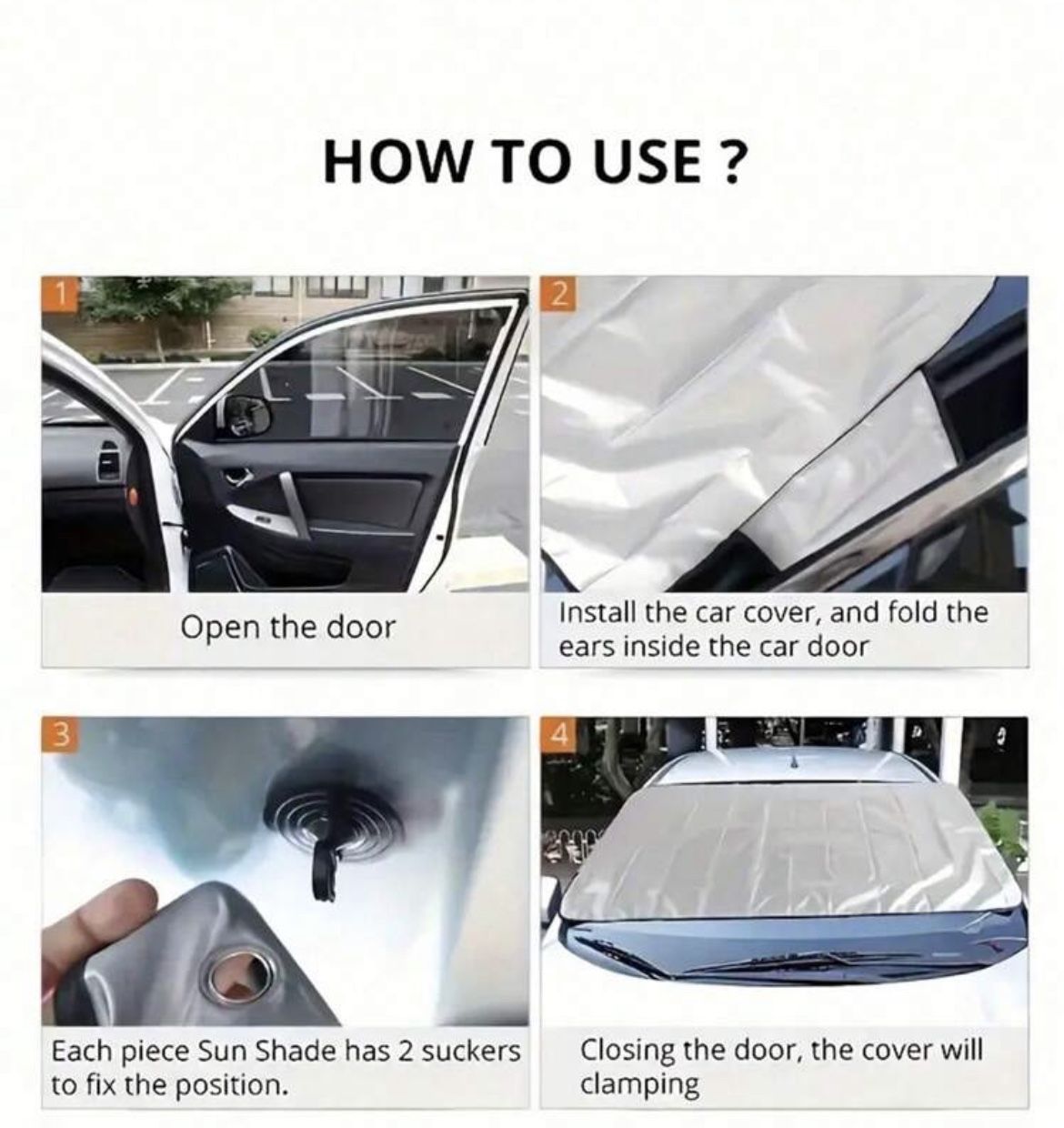 HOW TO USE ?

1

Open the door

2

Install the car cover, and fold the ears inside the car door

3

Each piece Sun Shade has 2 suckers to fix the position.

4

Closing the door, the cover will clamping