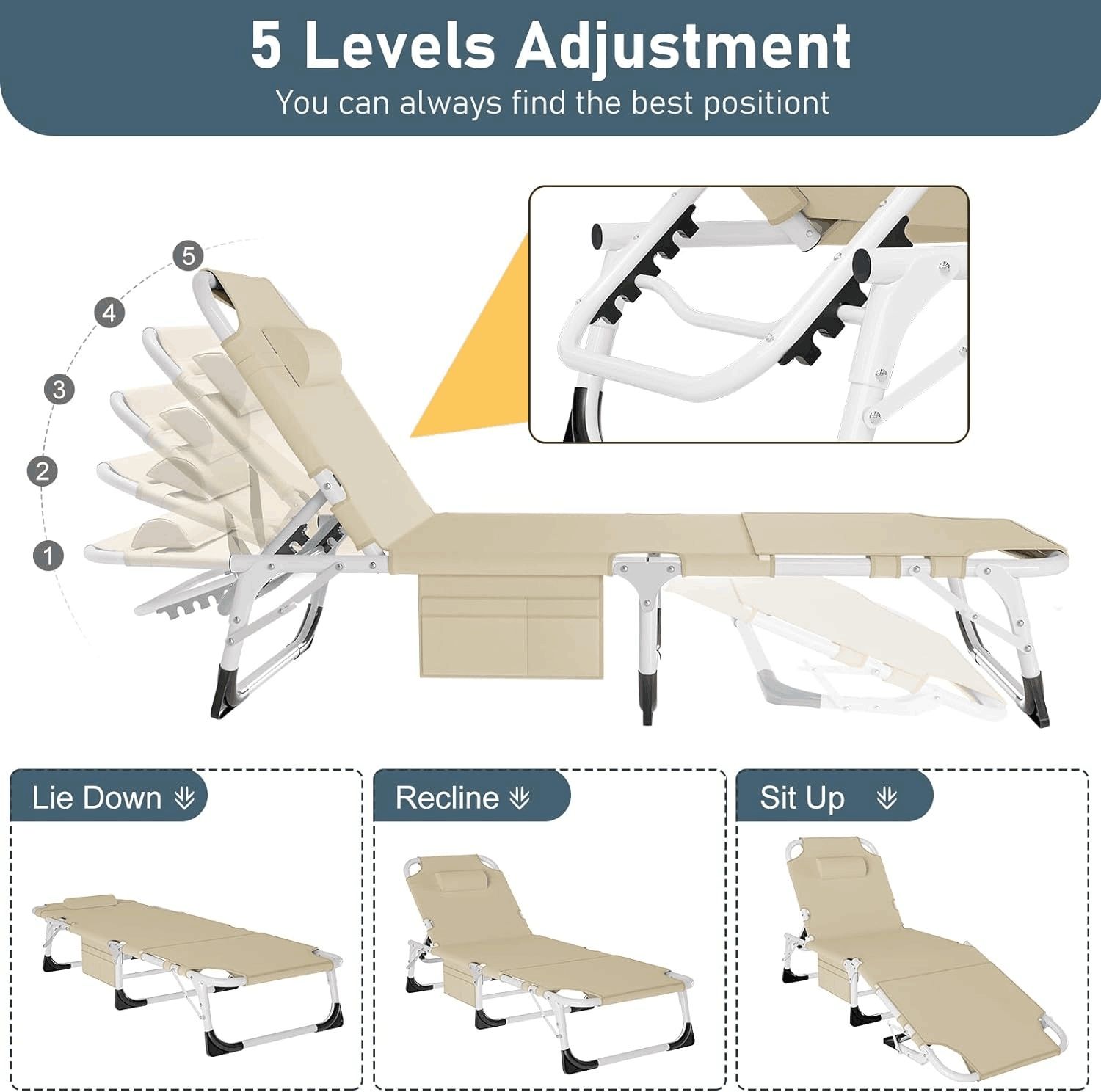 5 Levels Adjustment

You can always find the best positiont

5
4
3
2
1

Lie Down

Recline

Sit Up