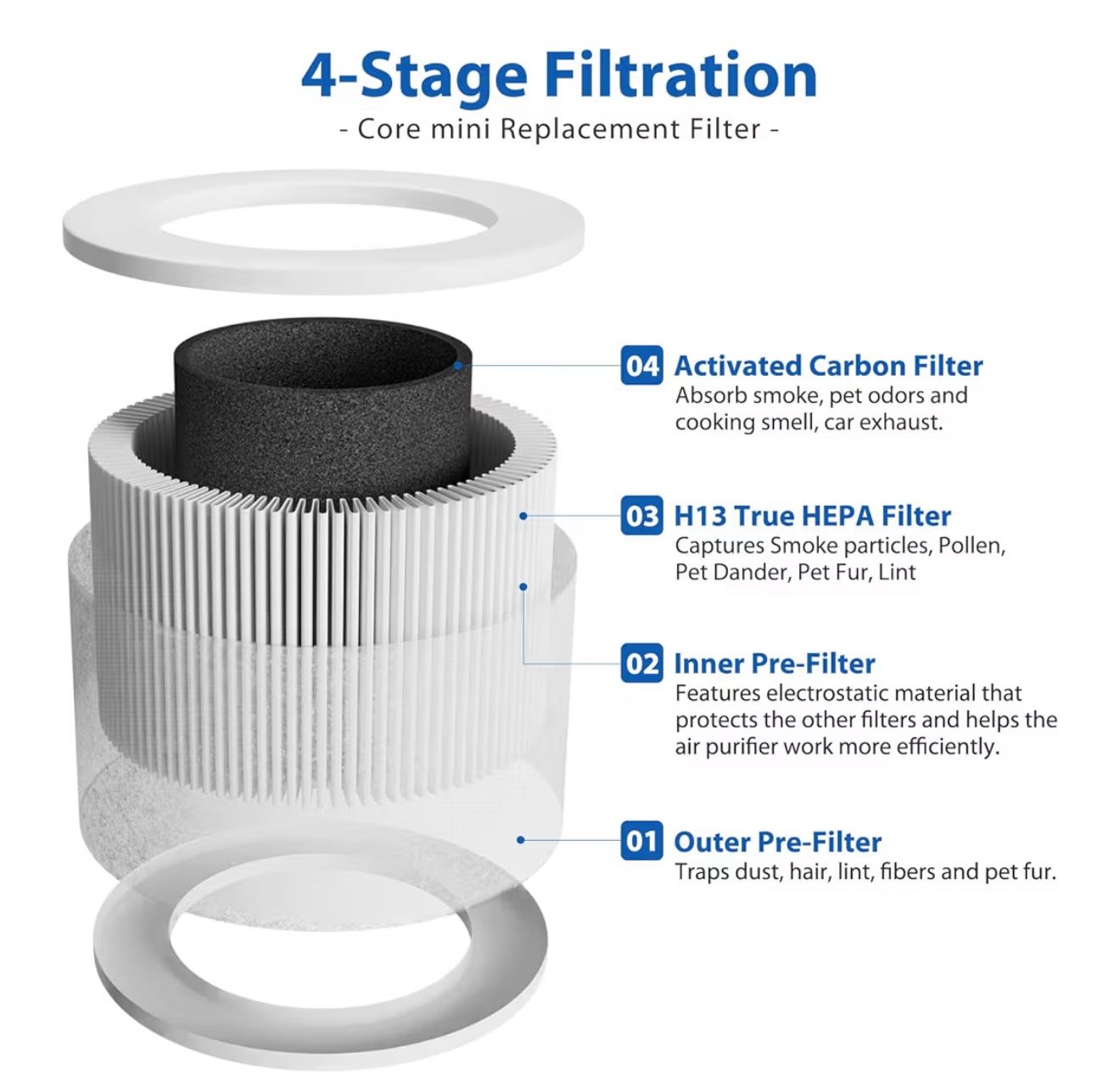 4-Stage Filtration

- Core mini Replacement Filter -

04 Activated Carbon Filter
Absorb smoke, pet odors and cooking smell, car exhaust.

03 H13 True HEPA Filter
Captures Smoke particles, Pollen, Pet Dander, Pet Fur, Lint

02 Inner Pre-Filter
Features electrostatic material that protects the other filters and helps the air purifier work more efficiently.

01 Outer Pre-Filter
Traps dust, hair, lint, fibers and pet fur.