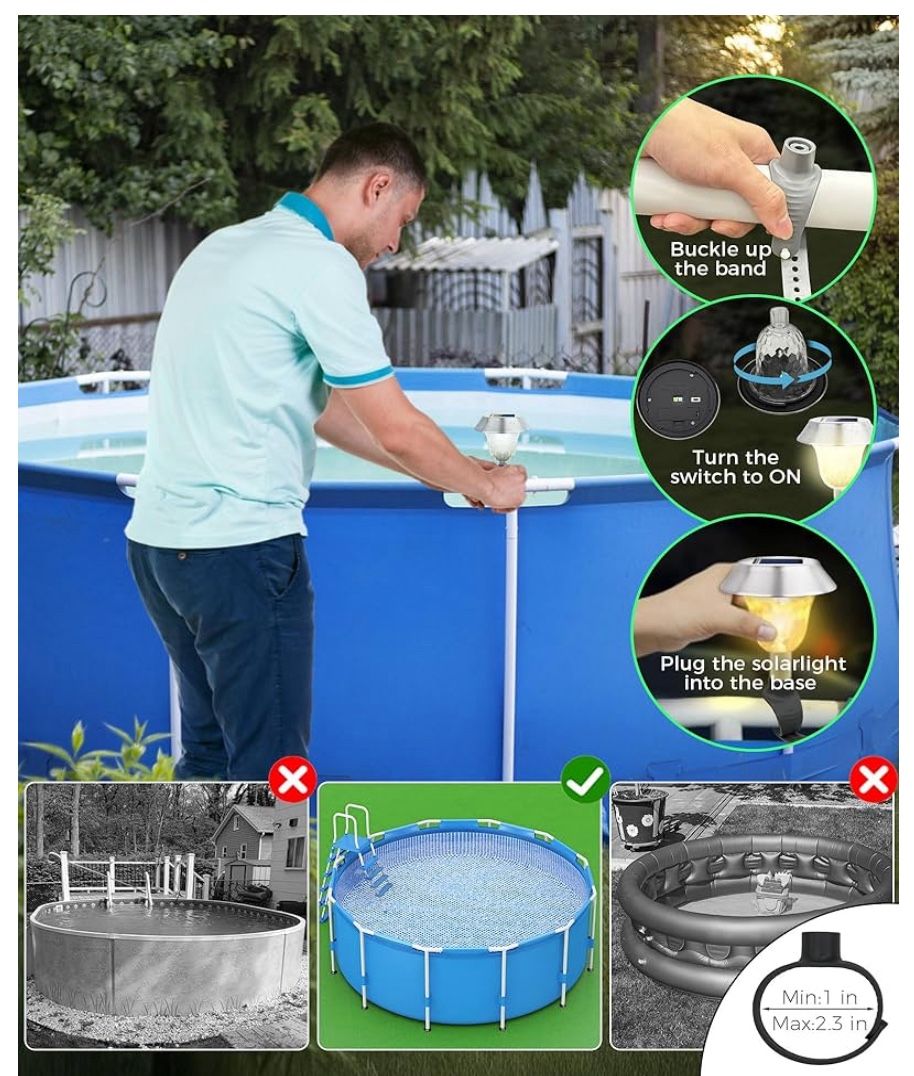 Buckle up the band

Turn the switch to ON

Plug the solarlight into the base

Min:1 in
Max:2.3 in