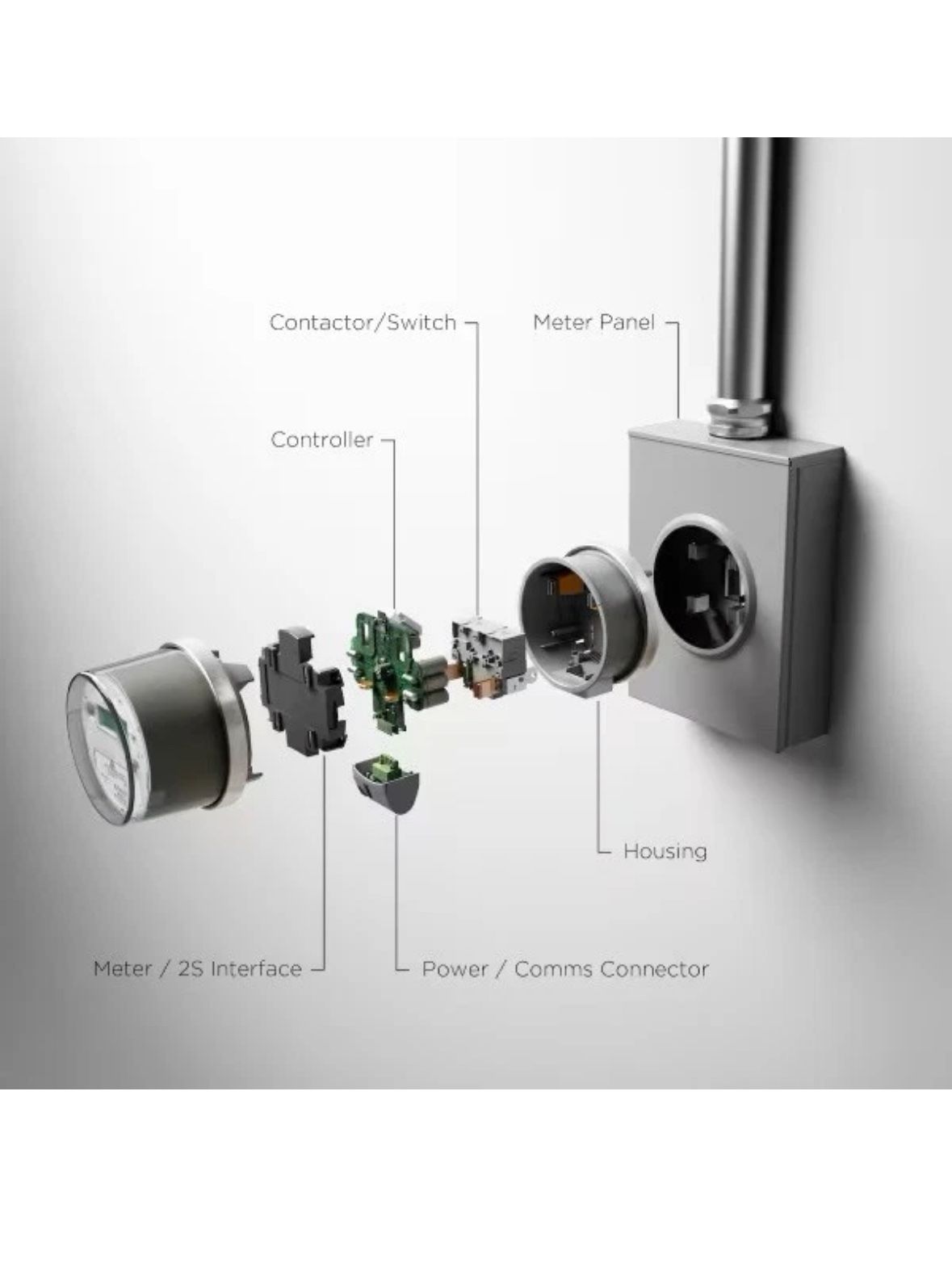 Contactor/Switch

Meter Panel

Controller

Housing

Meter / 2S Interface

Power / Comms Connector