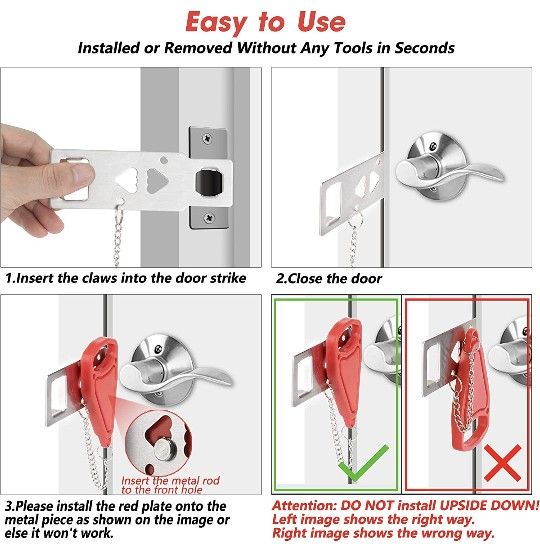 Easy to Use

Installed or Removed Without Any Tools in Seconds

1.Insert the claws into the door strike

2.Close the door

Insert the metal rod to the front hole

3.Please install the red plate onto the metal piece as shown on the image or else it won't work.

Attention: DO NOT install UPSIDE DOWN! Left image shows the right way. Right image shows the wrong way.