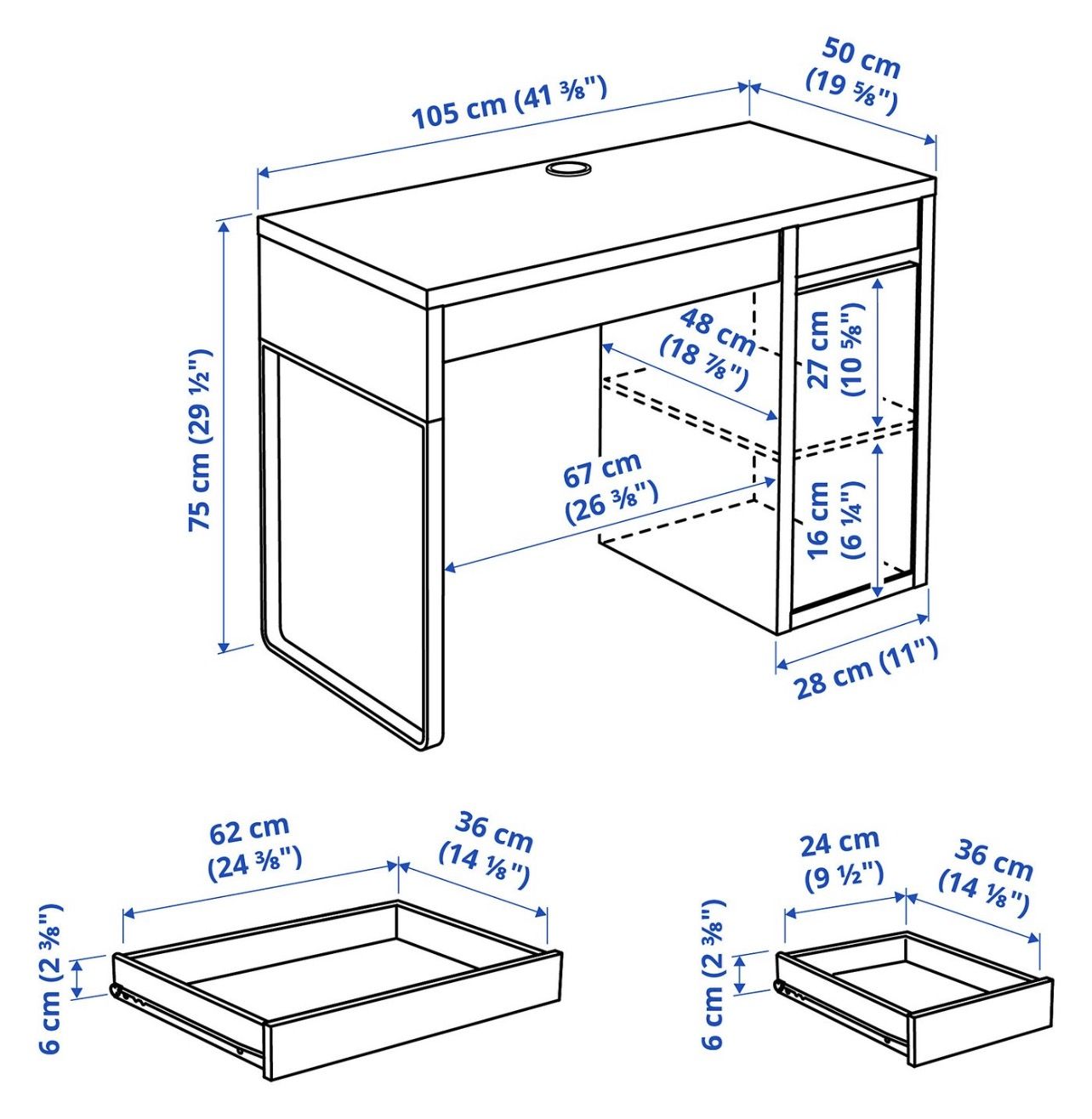 105 cm (41 ⅜")
50 cm
(19 ⅝")
75 cm (29 ½")
48 cm
(18 ⅞")
27 cm
(10 ⅝")
67 cm
(26 ⅜")
16 cm
(6 ¼")
28 cm (11")
62 cm
(24 ⅜")
36 cm
(14 ⅛")
6 cm (2 ⅜")
24 cm
(9 ½")
36 cm
(14 ⅛")
6 cm (2 ⅜")