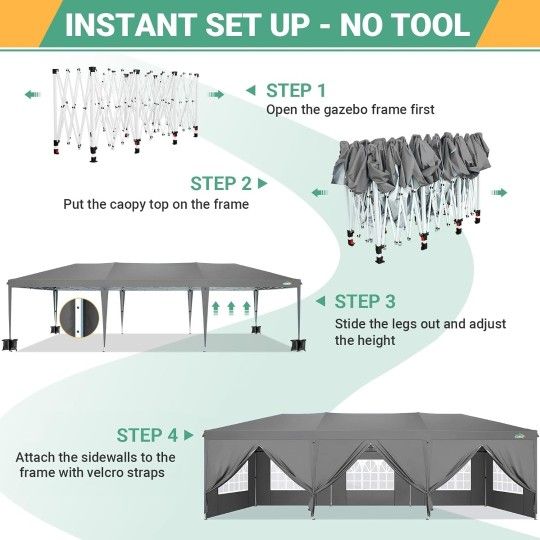 INSTANT SET UP - NO TOOL

STEP 1
Open the gazebo frame first

STEP 2
Put the caopy top on the frame

STEP 3
Stide the legs out and adjust the height

STEP 4
Attach the sidewalls to the frame with velcro straps