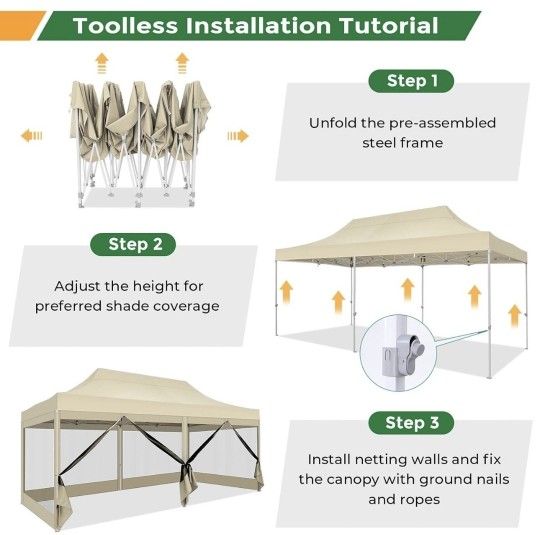 Toolless Installation Tutorial

Step 1

Unfold the pre-assembled steel frame

Step 2

Adjust the height for preferred shade coverage

Step 3

Install netting walls and fix the canopy with ground nails and ropes