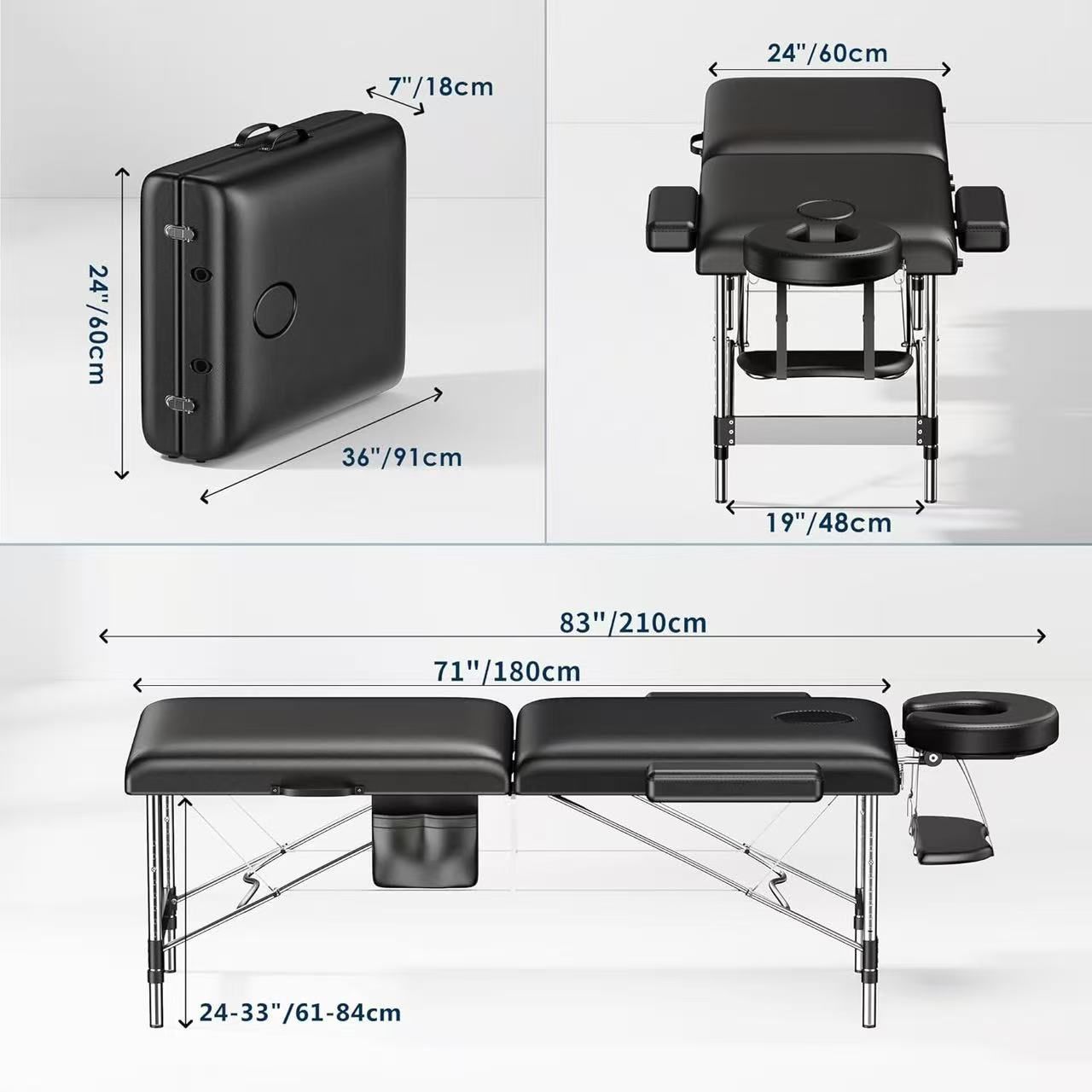 7"/18cm

24"/60cm

36"/91cm

24"/60cm

19"/48cm

83"/210cm

71"/180cm

24-33"/61-84cm