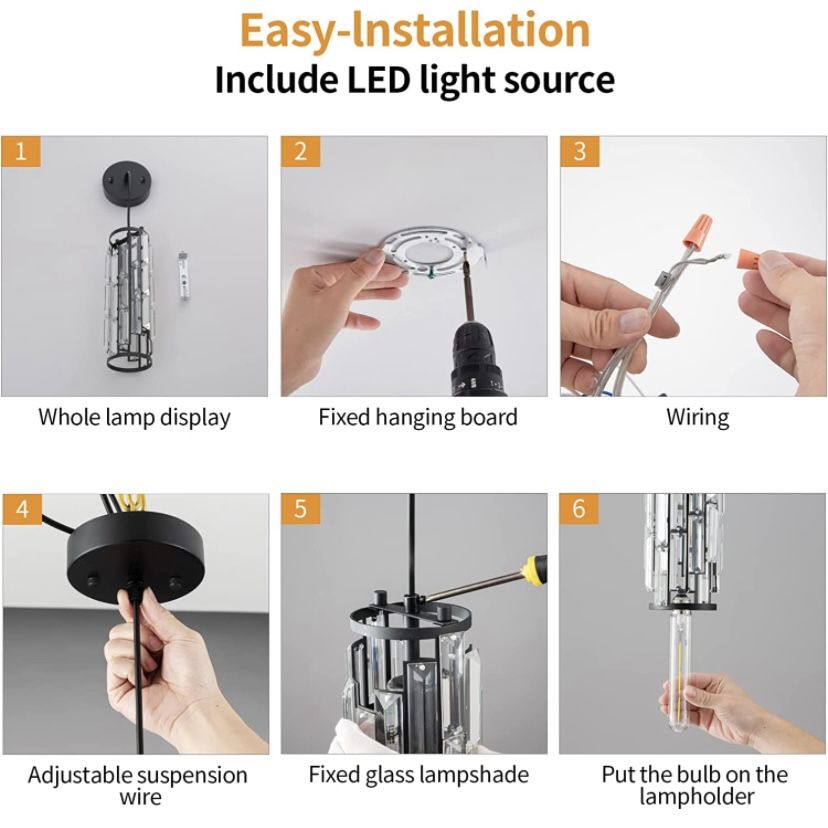 Easy-Installation
Include LED light source

1
Whole lamp display

2
Fixed hanging board

3
Wiring

4
Adjustable suspension wire

5
Fixed glass lampshade

6
Put the bulb on the lampholder