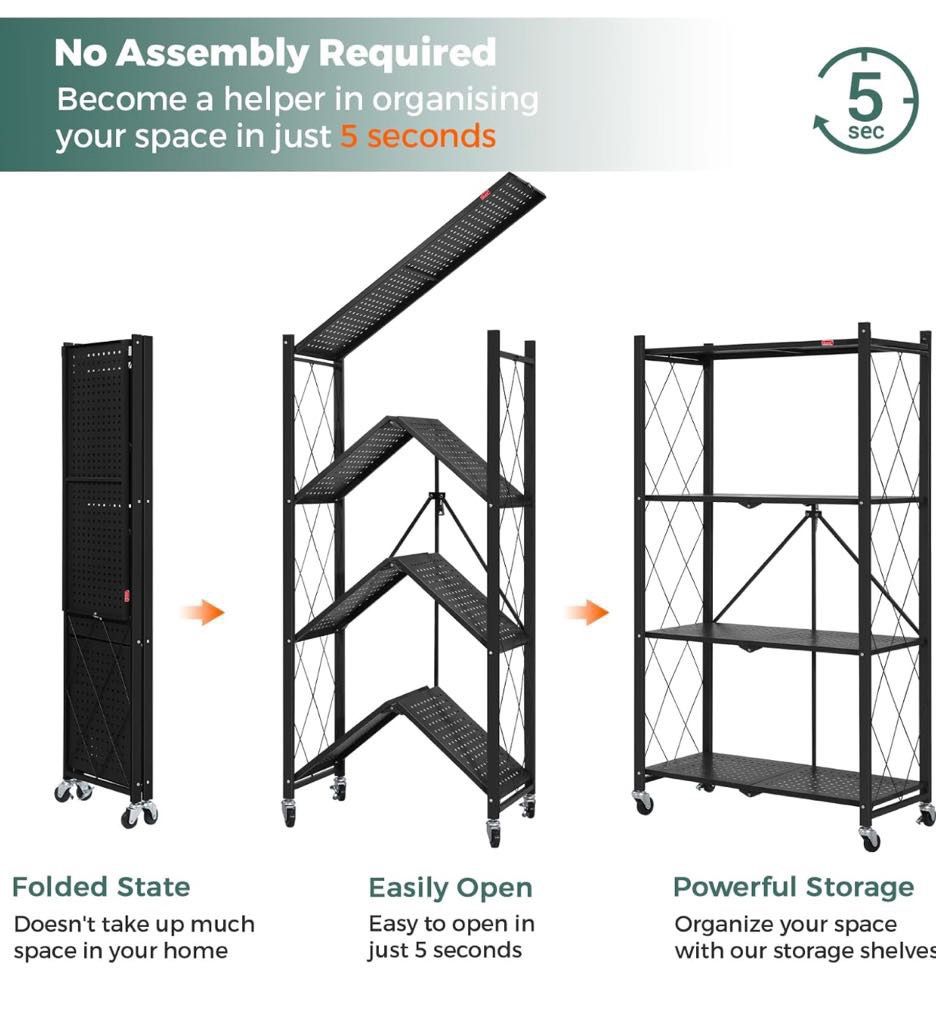 No Assembly Required
Become a helper in organising your space in just 5 seconds

5 sec

Folded State
Doesn't take up much space in your home

Easily Open
Easy to open in just 5 seconds

Powerful Storage
Organize your space with our storage shelves