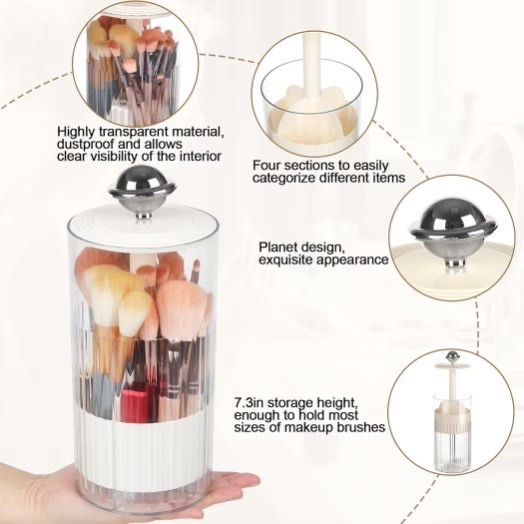 Highly transparent material, dustproof and allows clear visibility of the interior

Four sections to easily categorize different items

Planet design, exquisite appearance

7.3in storage height, enough to hold most sizes of makeup brushes