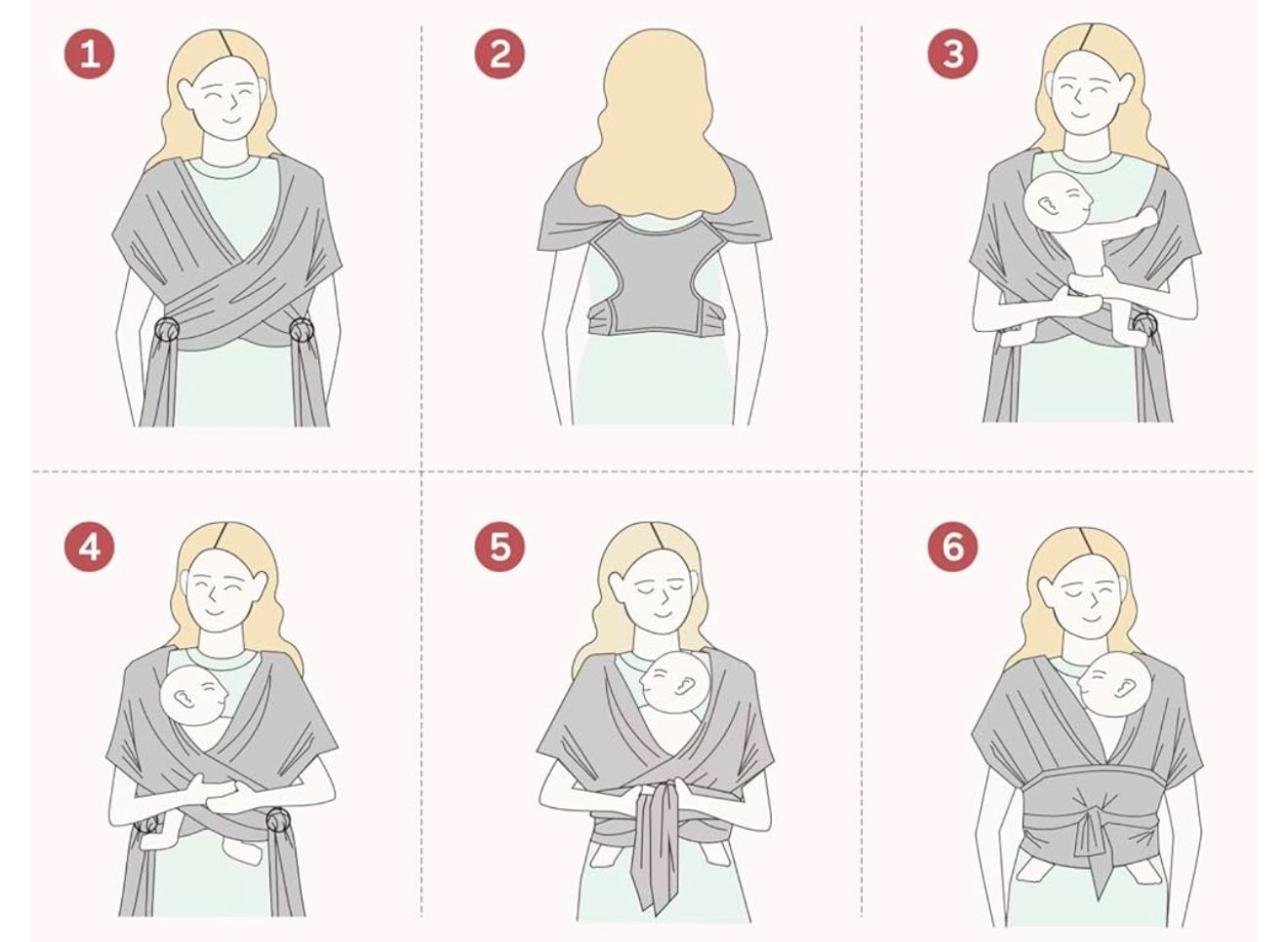 1
2
3
4
5
6