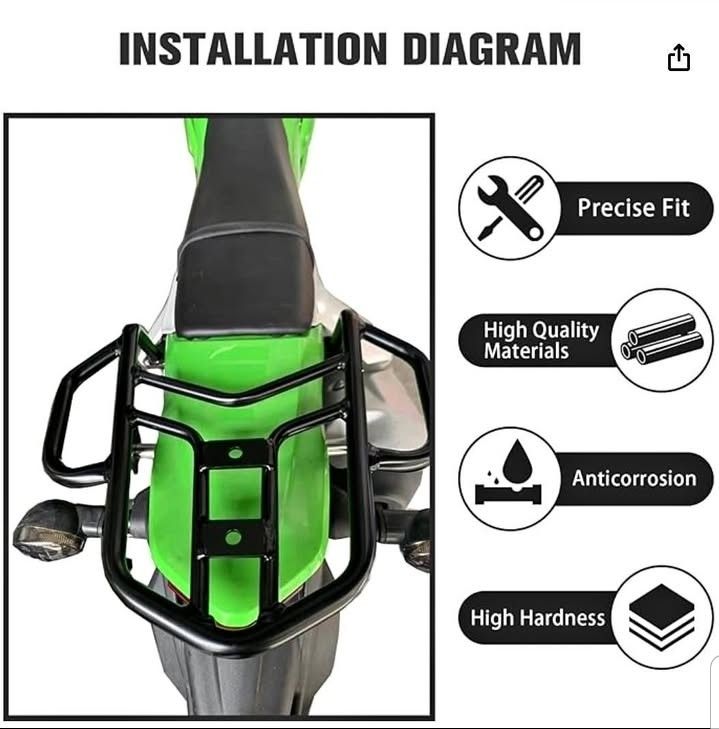 INSTALLATION DIAGRAM

Precise Fit

High Quality Materials

Anticorrosion

High Hardness