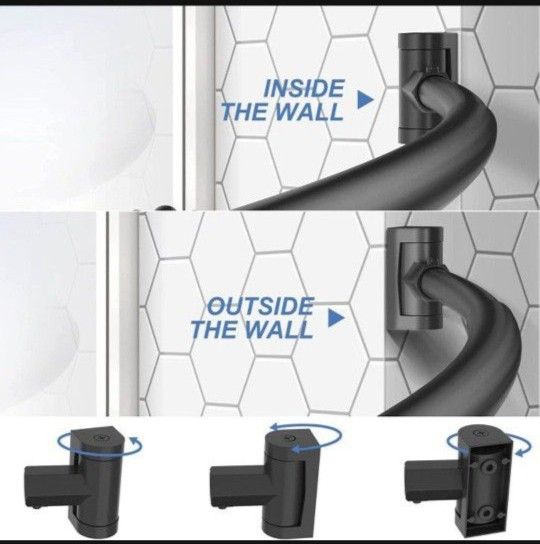 INSIDE THE WALL

OUTSIDE THE WALL