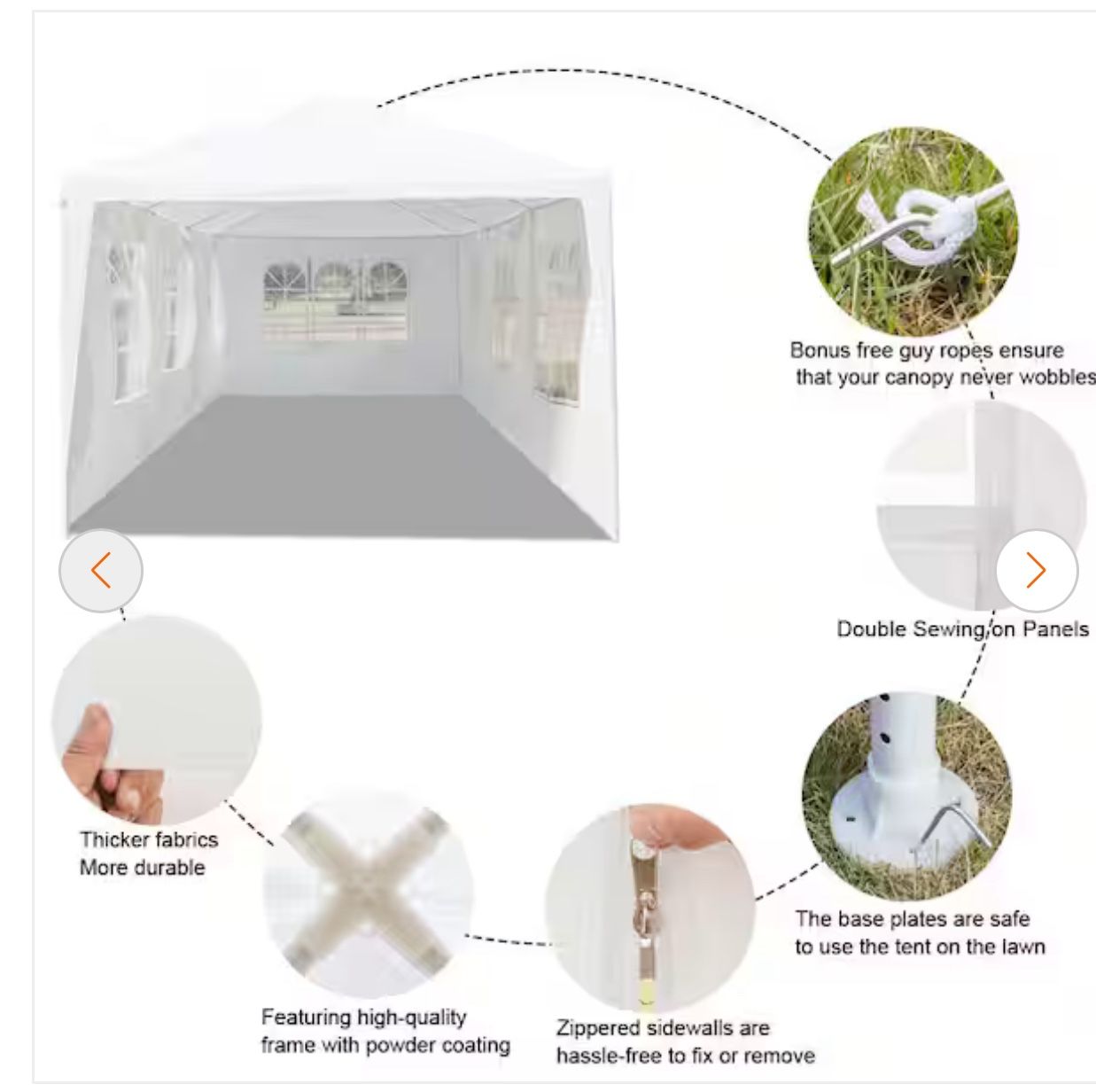 Bonus free guy ropes ensure that your canopy never wobbles

Double Sewing on Panels

The base plates are safe to use the tent on the lawn

Zippered sidewalls are hassle-free to fix or remove

Featuring high-quality frame with powder coating

Thicker fabrics More durable