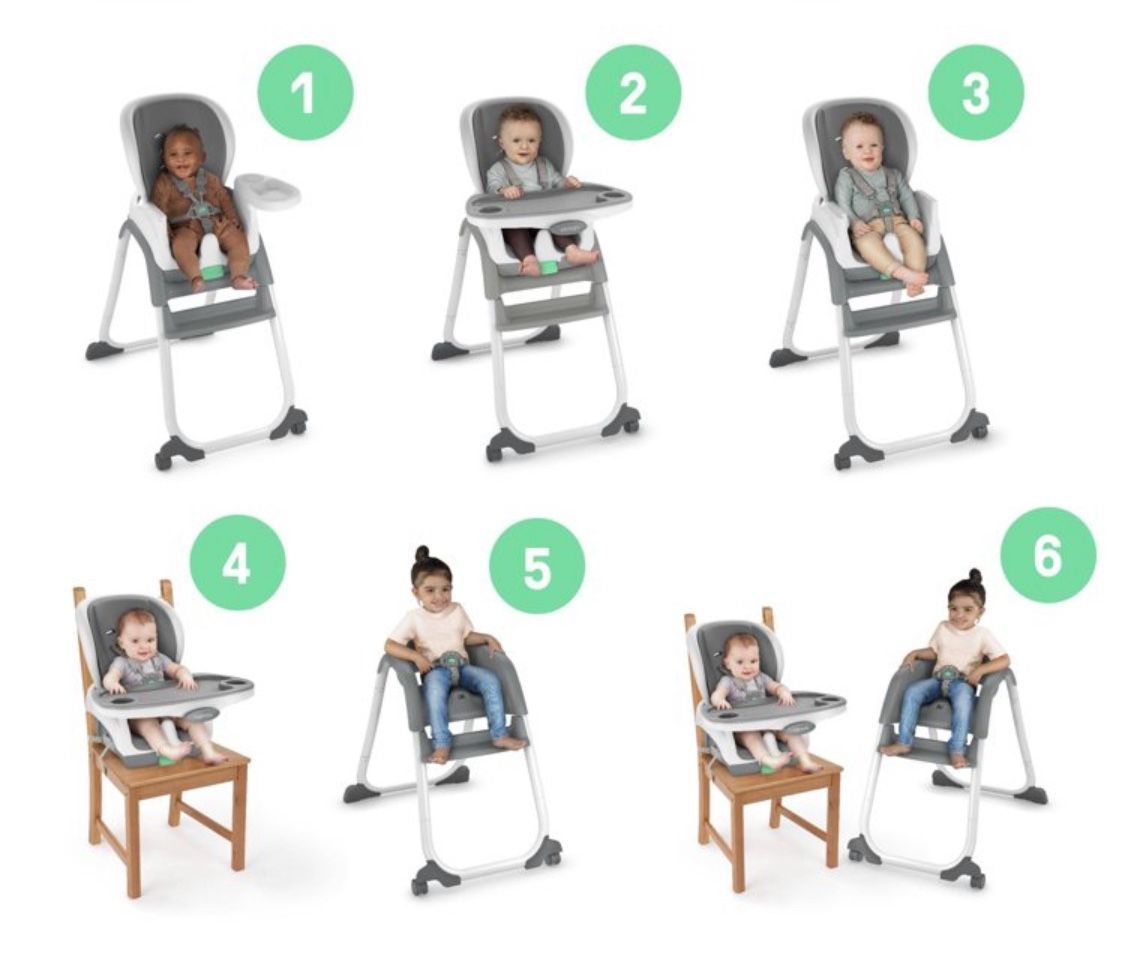 1

2

3

4

5

6