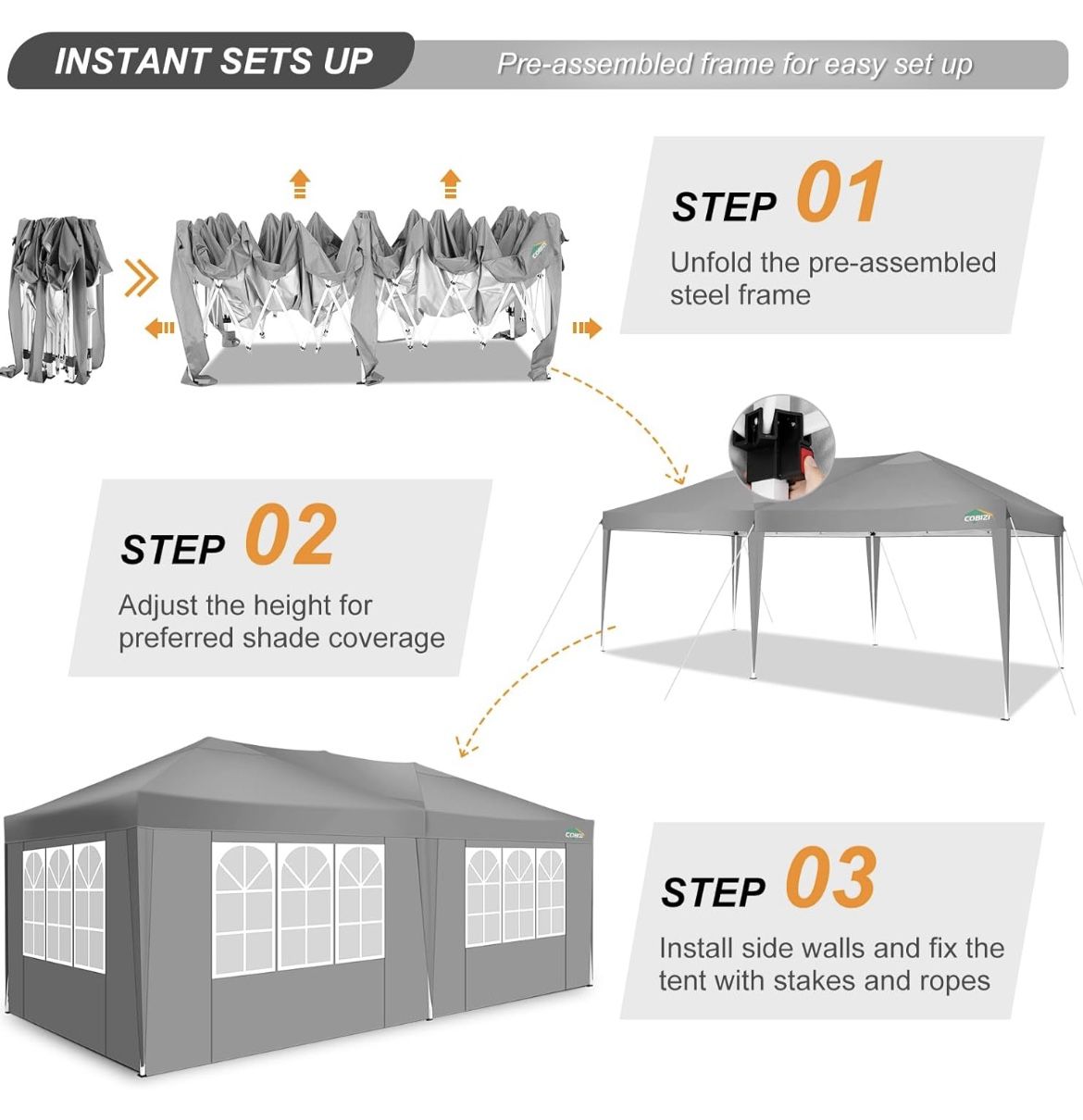 INSTANT SETS UP

Pre-assembled frame for easy set up

COBIZI

STEP 01

Unfold the pre-assembled steel frame

COBIZI

STEP 02

Adjust the height for preferred shade coverage

COBIZI

STEP 03

Install side walls and fix the tent with stakes and ropes