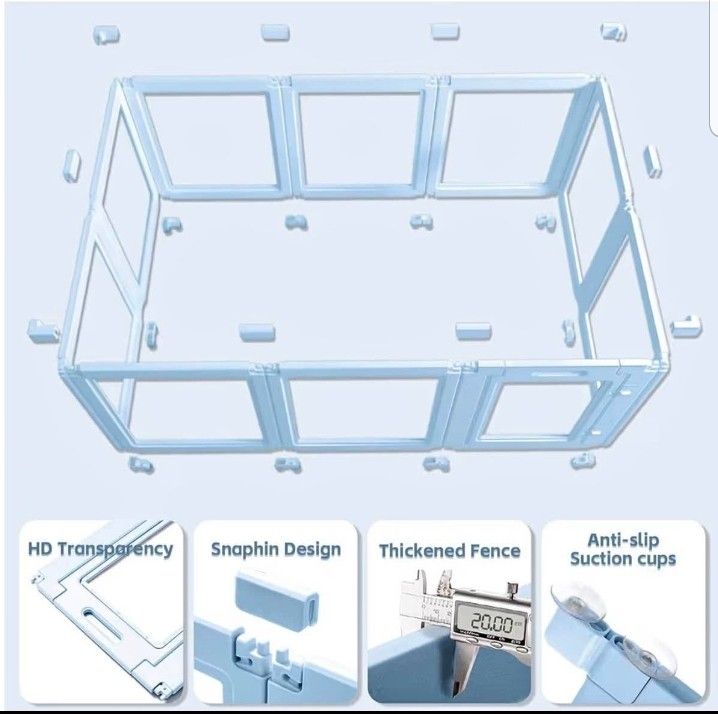 HD Transparency

Snaphin Design

Thickened Fence

20.00

Anti-slip Suction cups