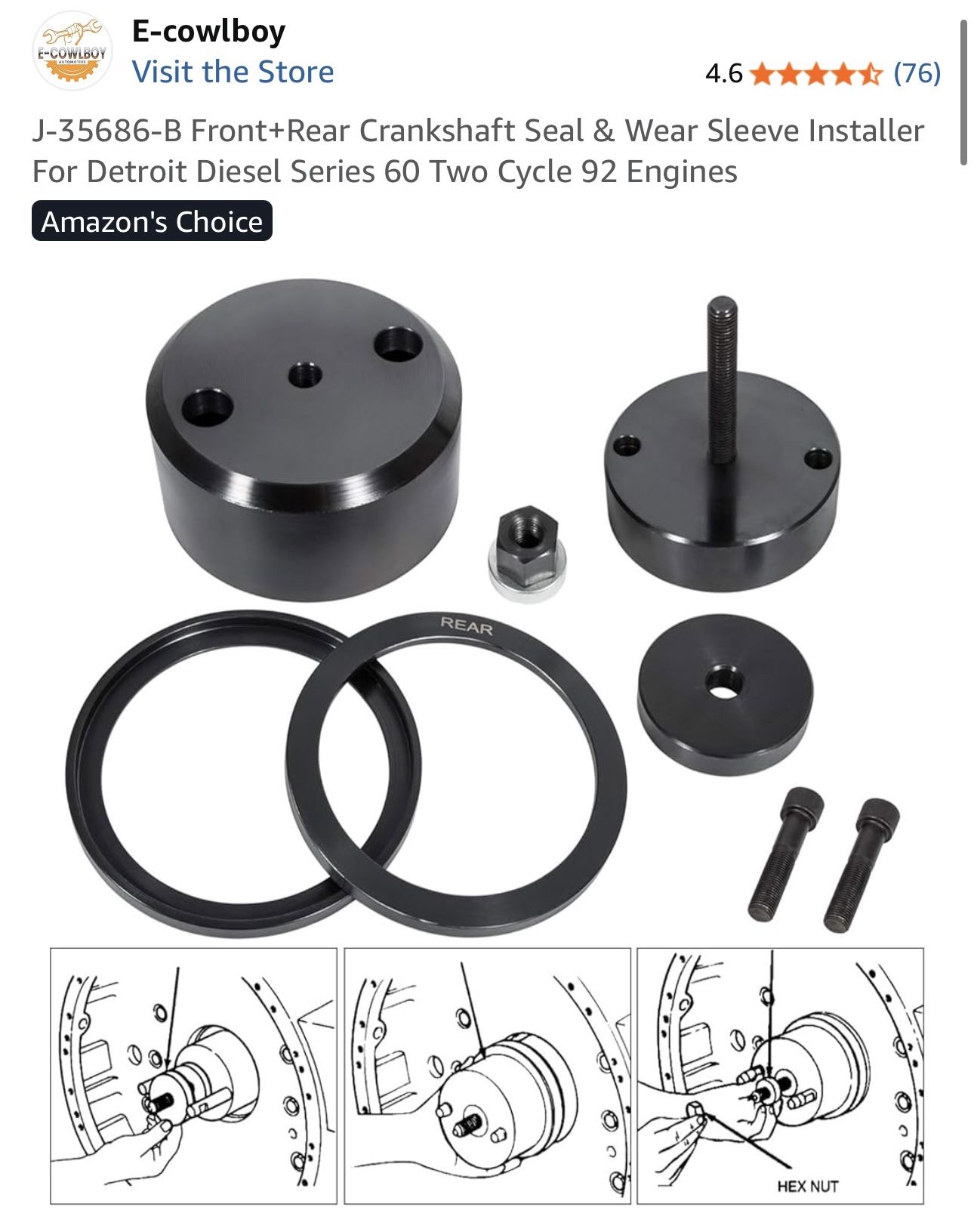 E-COWLBOY
AUTOMOTIVE

E-cowlboy
Visit the Store

4.6 (76)

J-35686-B Front+Rear Crankshaft Seal & Wear Sleeve Installer For Detroit Diesel Series 60 Two Cycle 92 Engines

Amazon's Choice

REAR

HEX NUT