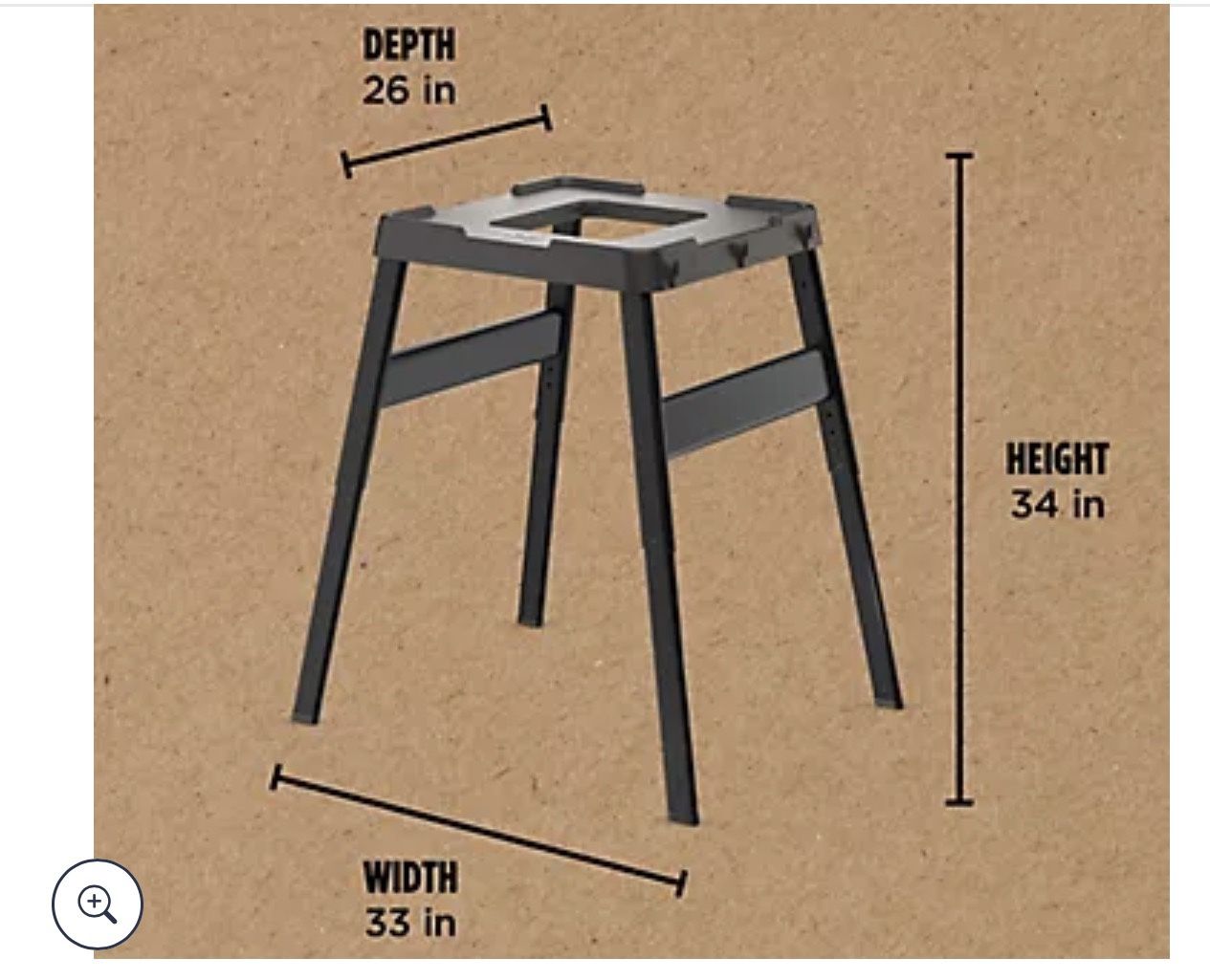 DEPTH
26 in

HEIGHT
34 in

WIDTH
33 in