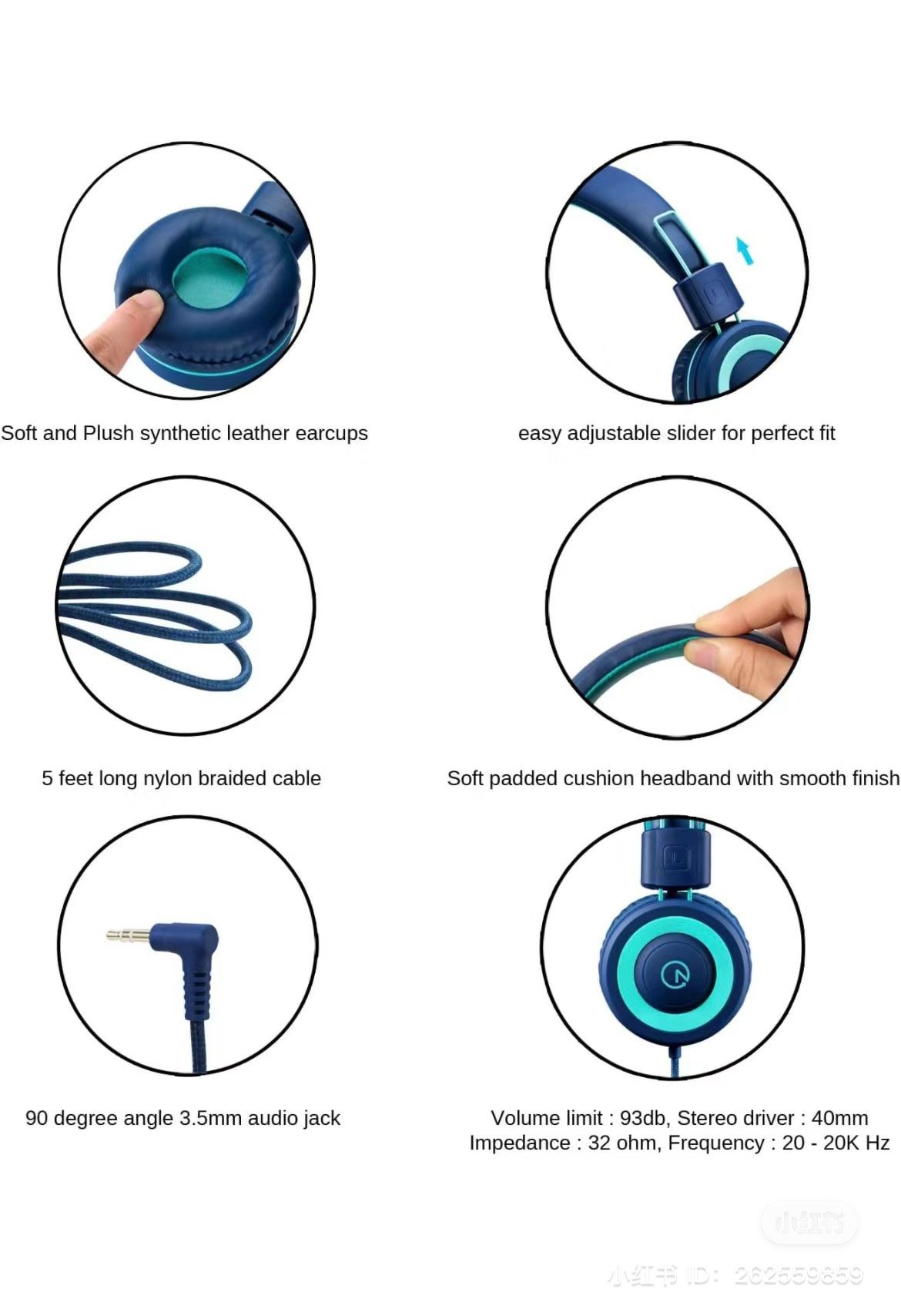 Soft and Plush synthetic leather earcups

easy adjustable slider for perfect fit

5 feet long nylon braided cable

Soft padded cushion headband with smooth finish

90 degree angle 3.5mm audio jack

Volume limit : 93db, Stereo driver : 40mm
Impedance : 32 ohm, Frequency : 20 - 20K Hz

小红书

小红书 ID: 262559859