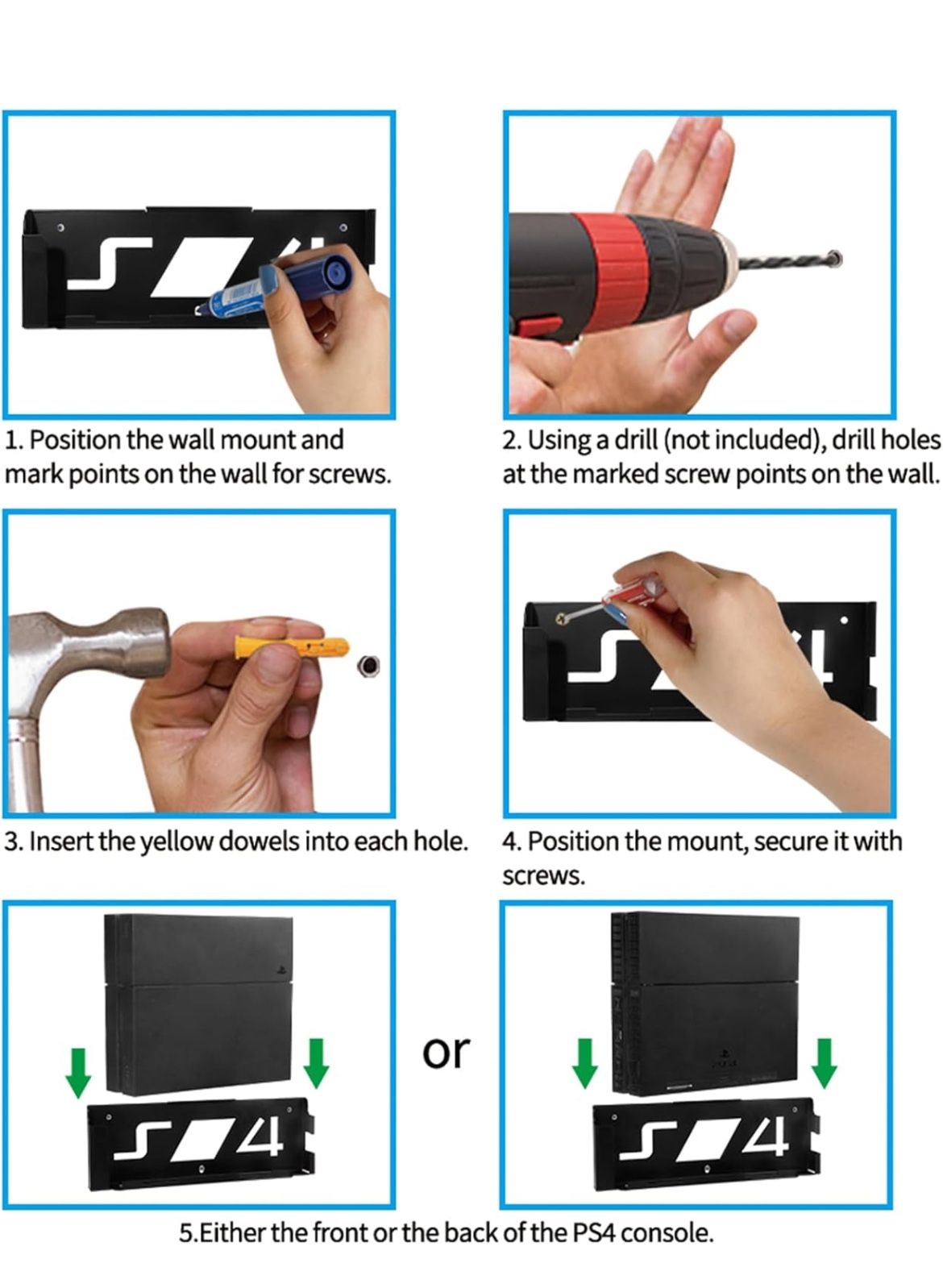 1. Position the wall mount and mark points on the wall for screws.

2. Using a drill (not included), drill holes at the marked screw points on the wall.

3. Insert the yellow dowels into each hole.

4. Position the mount, secure it with screws.

or

5.Either the front or the back of the PS4 console.