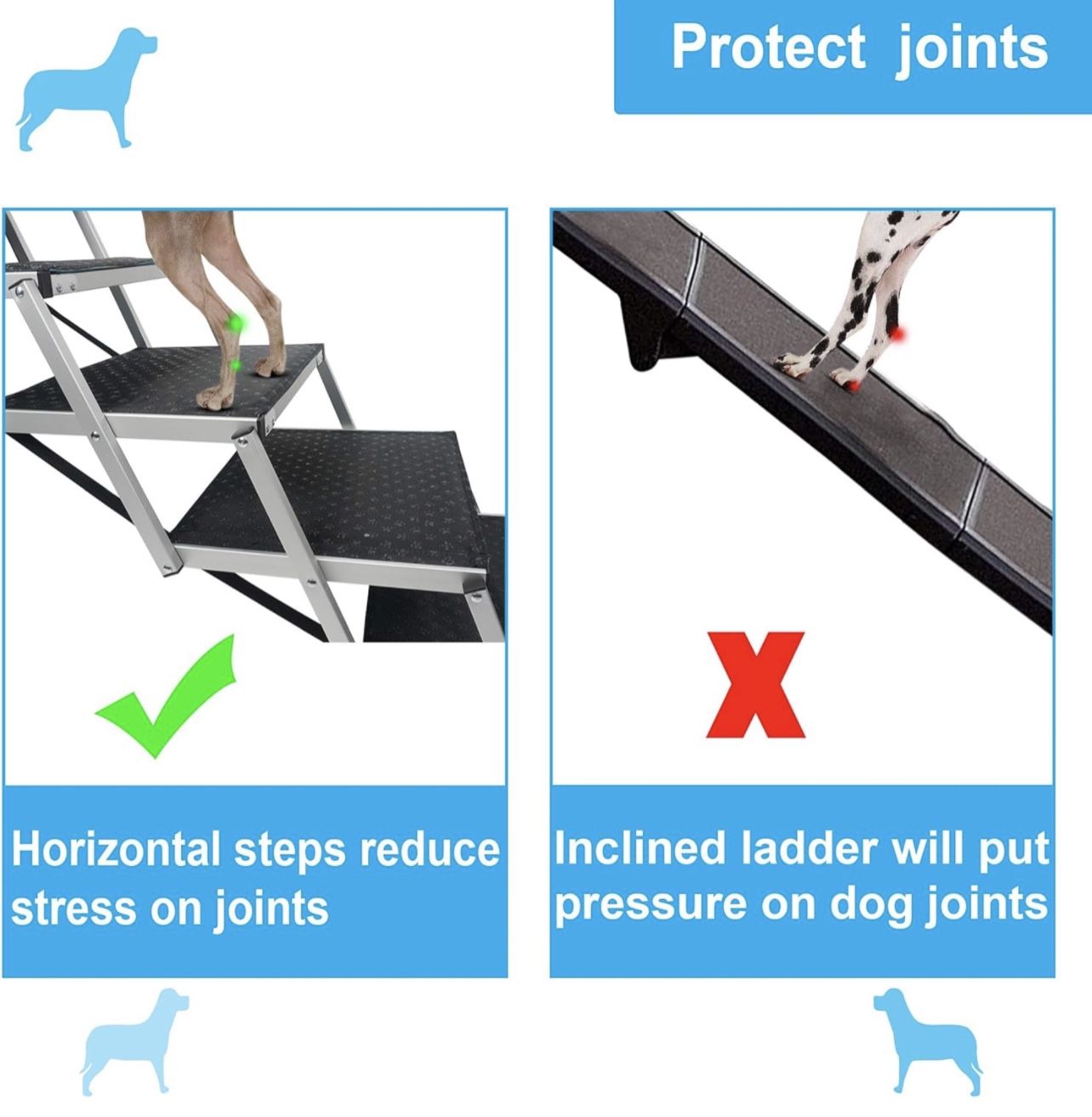 Protect joints

Horizontal steps reduce stress on joints

Inclined ladder will put pressure on dog joints