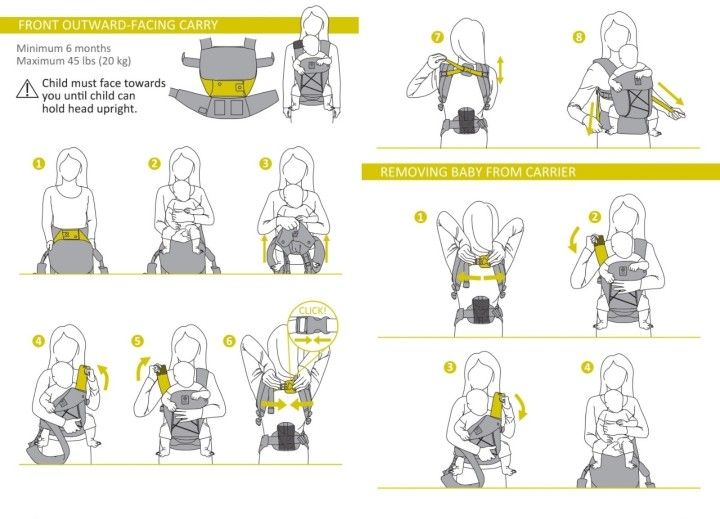 FRONT OUTWARD-FACING CARRY

Minimum 6 months
Maximum 45 lbs (20 kg)

Child must face towards you until child can hold head upright.

1

2

3

4

5

6

CLICK!

7

8

REMOVING BABY FROM CARRIER

1

2

3

4